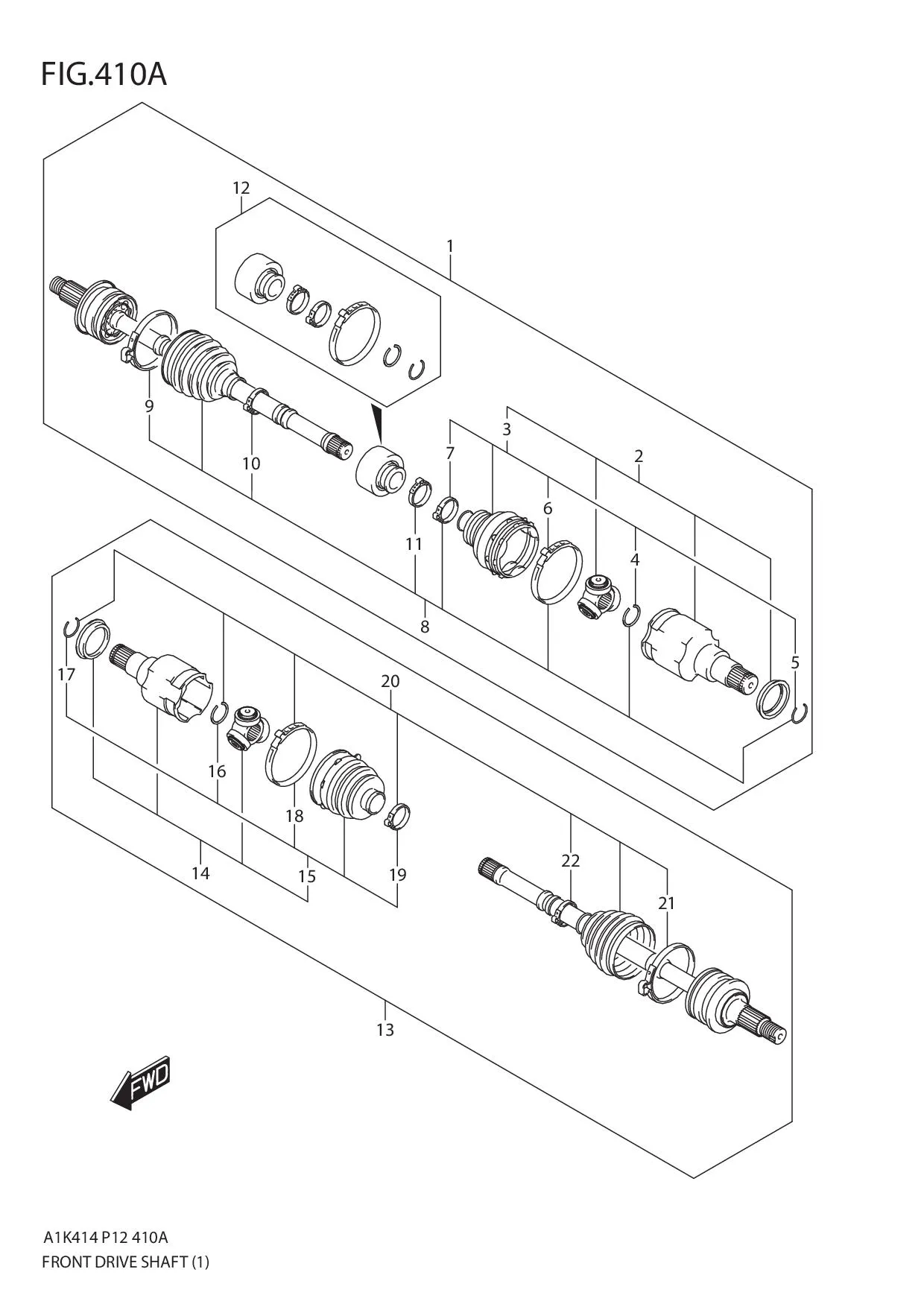 FIG.410A

12

1

9

10

3

7

2

6

11

4

8

5

17

20

16

18

14

15

19

22

21

13

FWD

A1K414 P12 410A
FRONT DRIVE SHAFT (1)