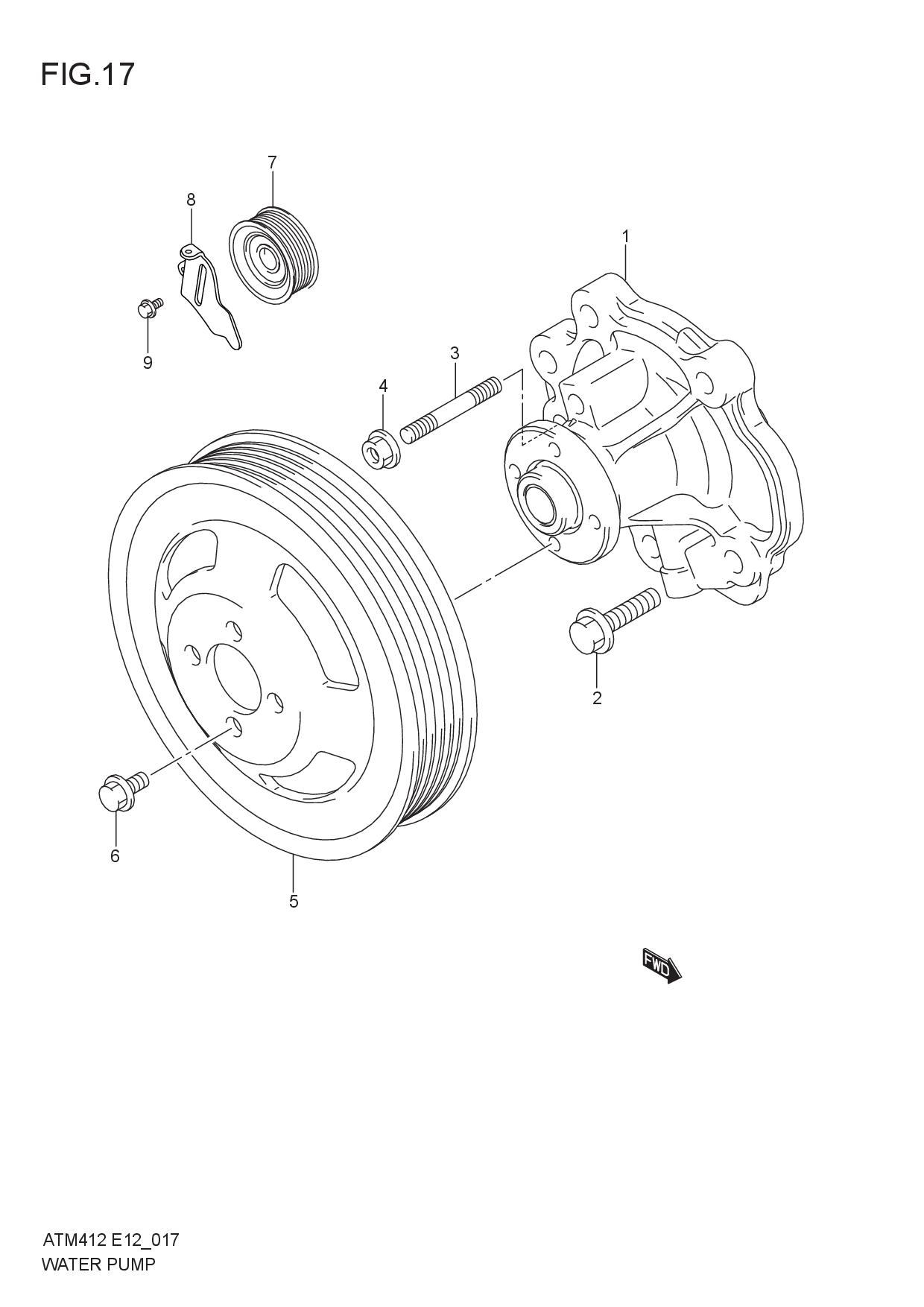 FIG.17

7

8

1

9

3

4

2

6

5

FWD

ATM412 E12_017
WATER PUMP