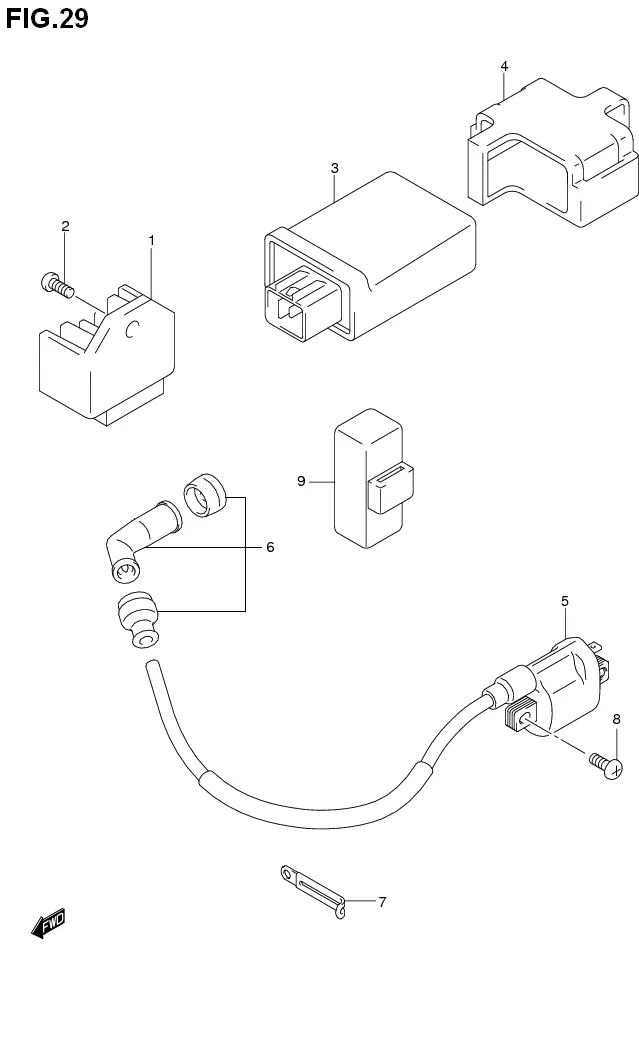 FIG.29

4

3

2

1

9

6

5

8

7

FWD