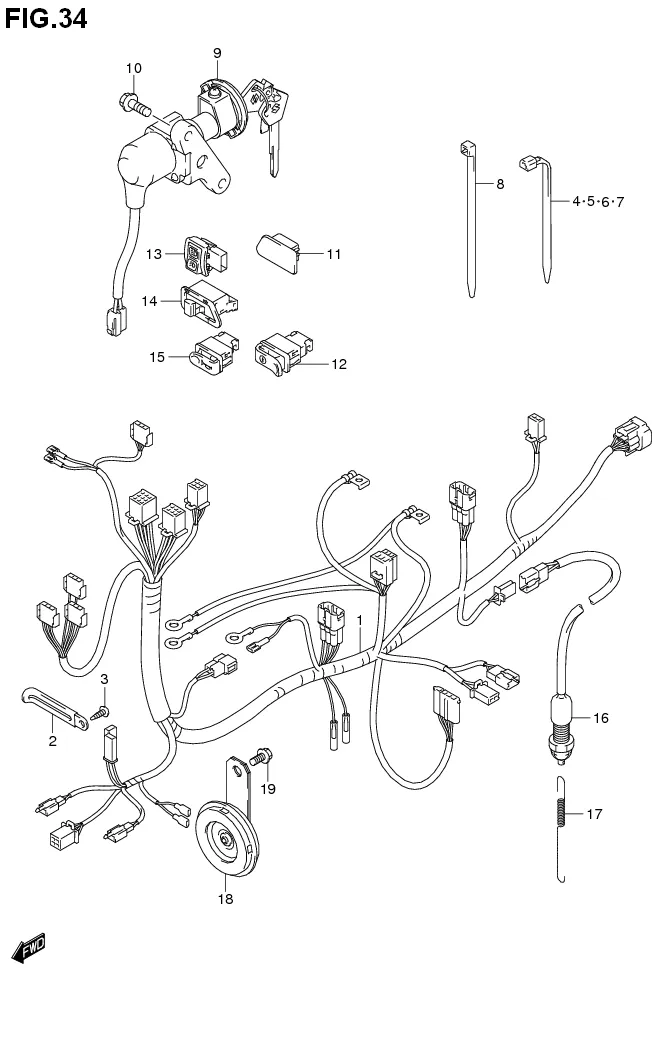 FIG.34

10
9
8
4·5·6·7
13
11
14
15
12
1
3
2
16
19
17
18
FWD