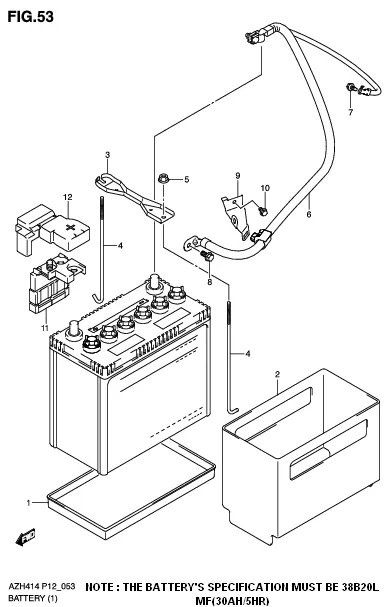 FIG.53

7

3

5

9

10

12

6

4

8

11

4

2

1

AZH414 P12_053
BATTERY (1)

NOTE : THE BATTERY'S SPECIFICATION MUST BE 38B20L MF(30AH/5HR)