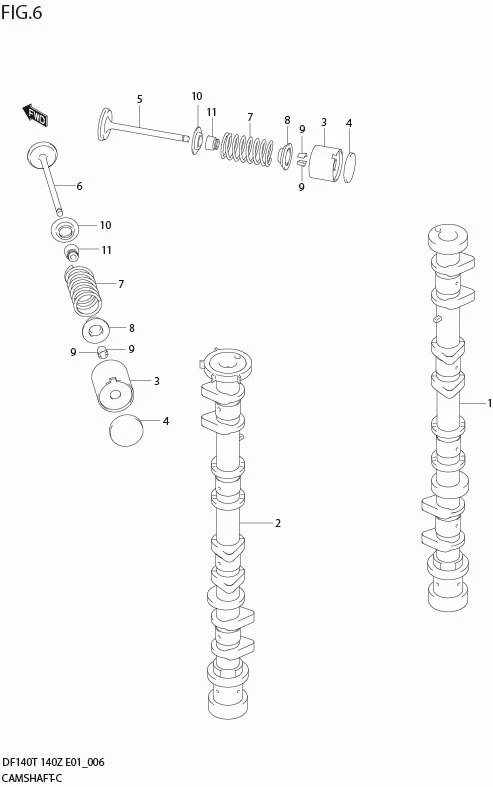 FIG.6

FWD

5
10
11
7
8
9
3
4
9
6
10
11
7
8
9
9
3
4
1
2

DF140T 140Z E01_006
CAMSHAFT-C