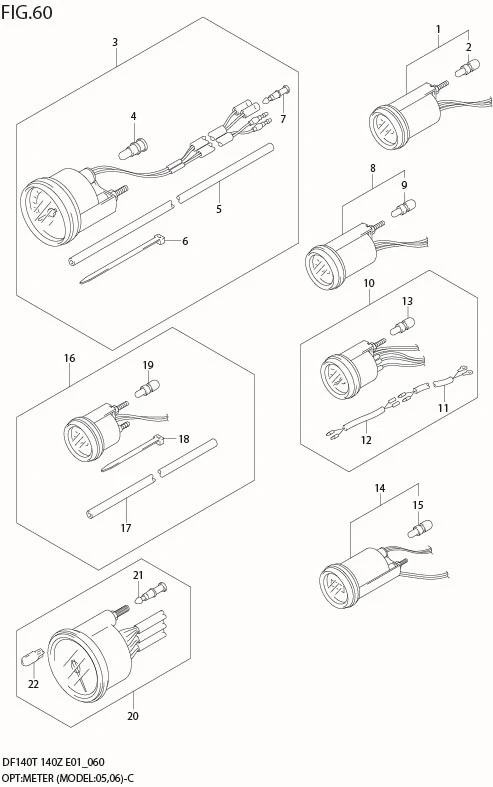 FIG.60

3
4
7
5
6
1
2
8
9
10
13
11
12
16
19
18
17
14
15
21
22
20

DF140T 140Z E01_060
OPT:METER (MODEL:05,06)-C