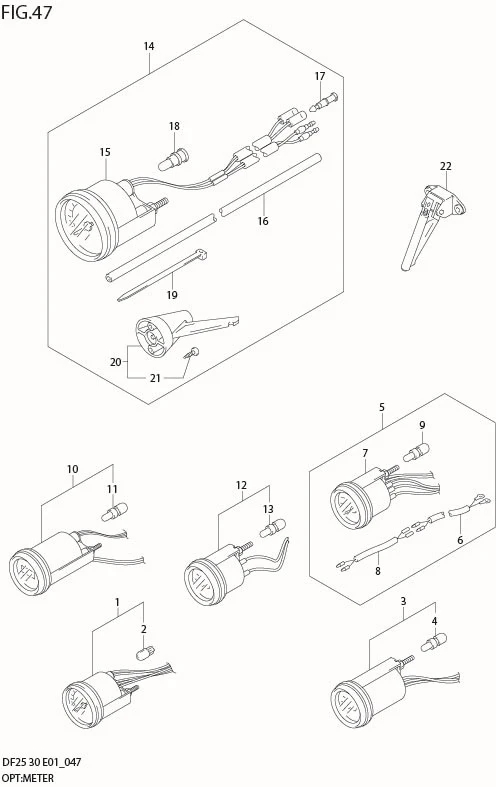 FIG.47

14

17

18

15

22

16

19

20

21

5

9

7

10

11

12

13

6

8

1

2

3

4

DF25 30 E01_047
OPT:METER