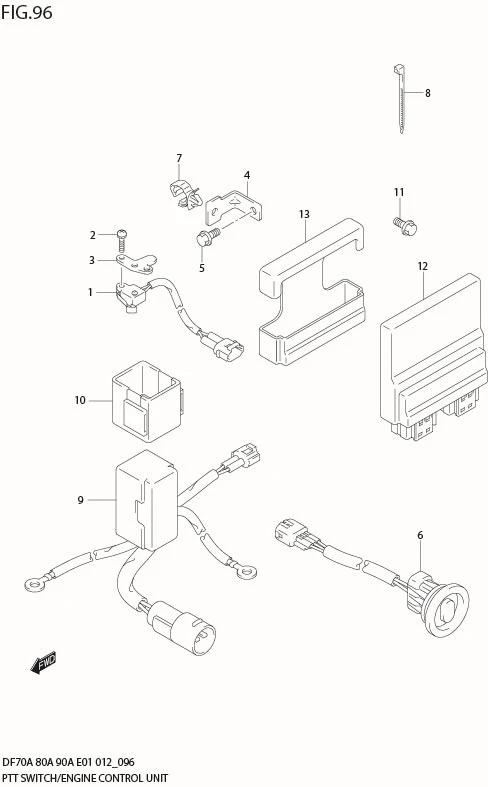 FIG.96

8

7

4

11

13

2

3

5

12

1

10

9

6

FWD

DF70A 80A 90A E01 012_096
PTT SWITCH/ENGINE CONTROL UNIT