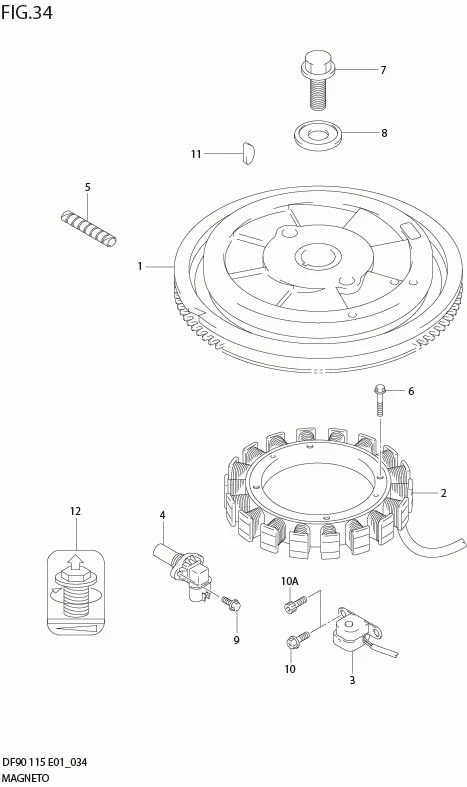 FIG.34

7

8

11

5

1

6

2

12

4

10A

9

10

3

DF90 115 E01_034
MAGNETO