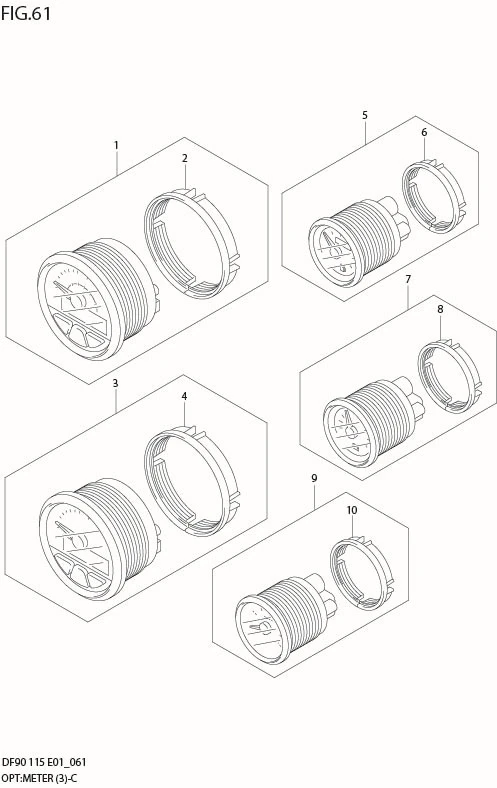 FIG.61

1
2
5
6
7
8
3
4
9
10

DF90 115 E01_061
OPT:METER (3)-C