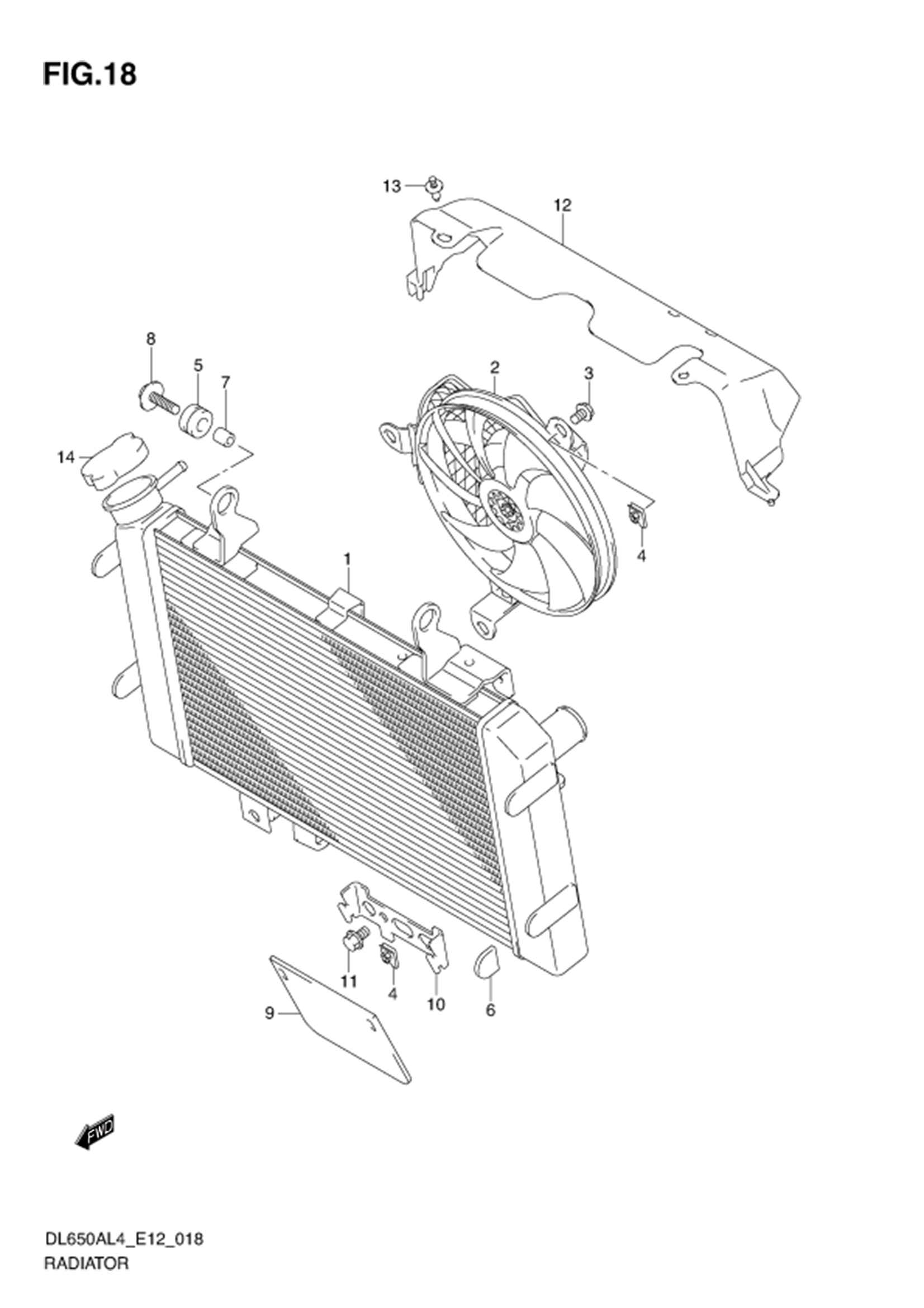 FIG.18

13
12
8
5
7
2
3
14
4
1
11
4
10
6
9

FWD

DL650AL4_E12_018
RADIATOR