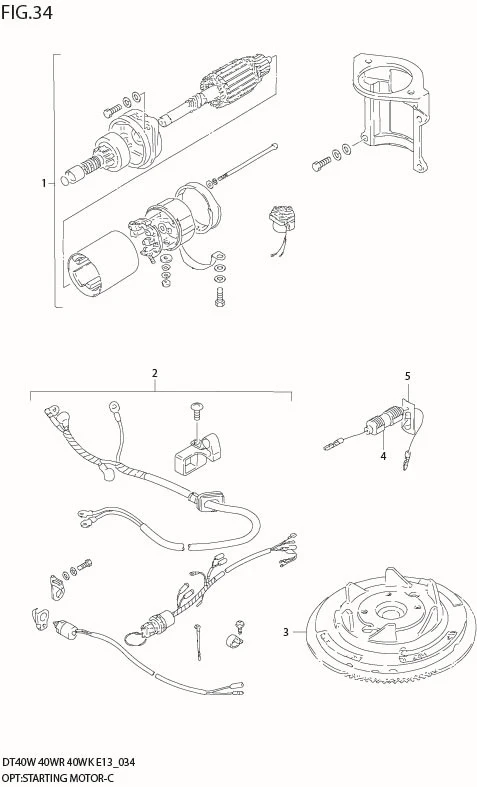 FIG.34

1

2

5

4

3

DT40W 40WR 40WK E13_034
OPT:STARTING MOTOR-C