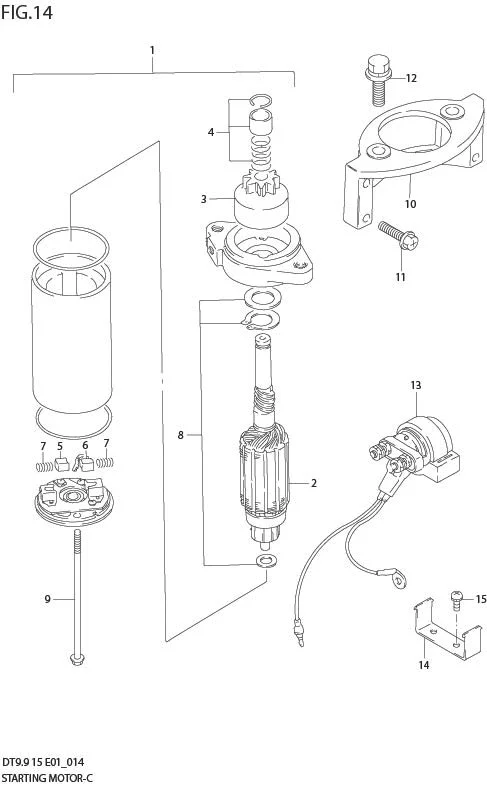 FIG.14

1
12
4
3
10
11
8
13
7
5
6
7
2
9
15
14

DT9.9 15 E01_014
STARTING MOTOR-C