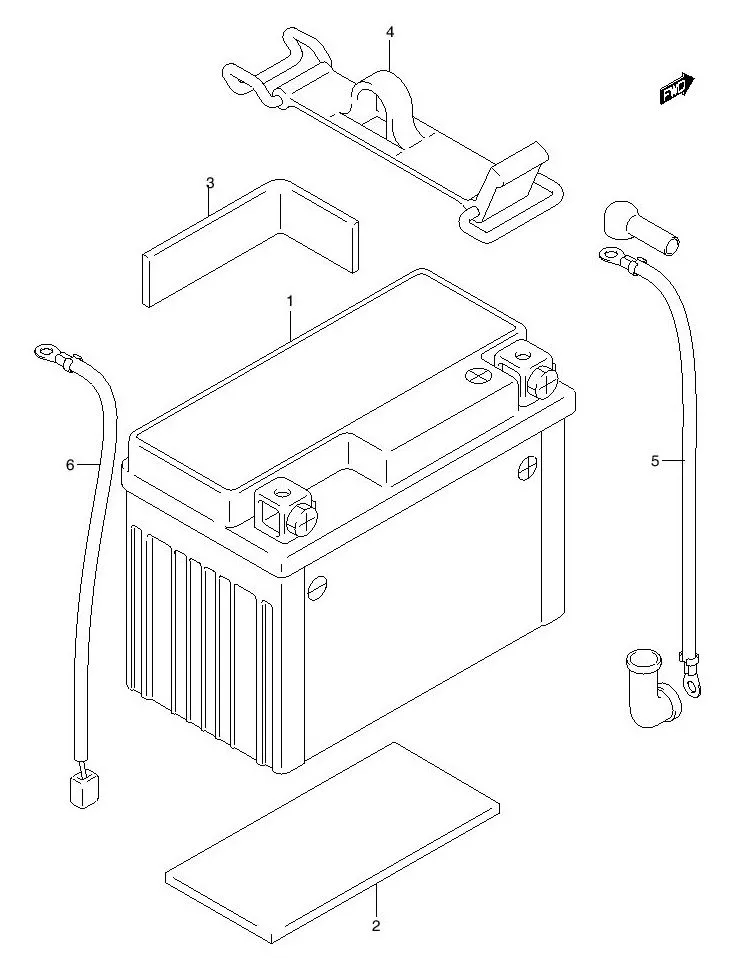 4
FWD
3
1
6
5
2