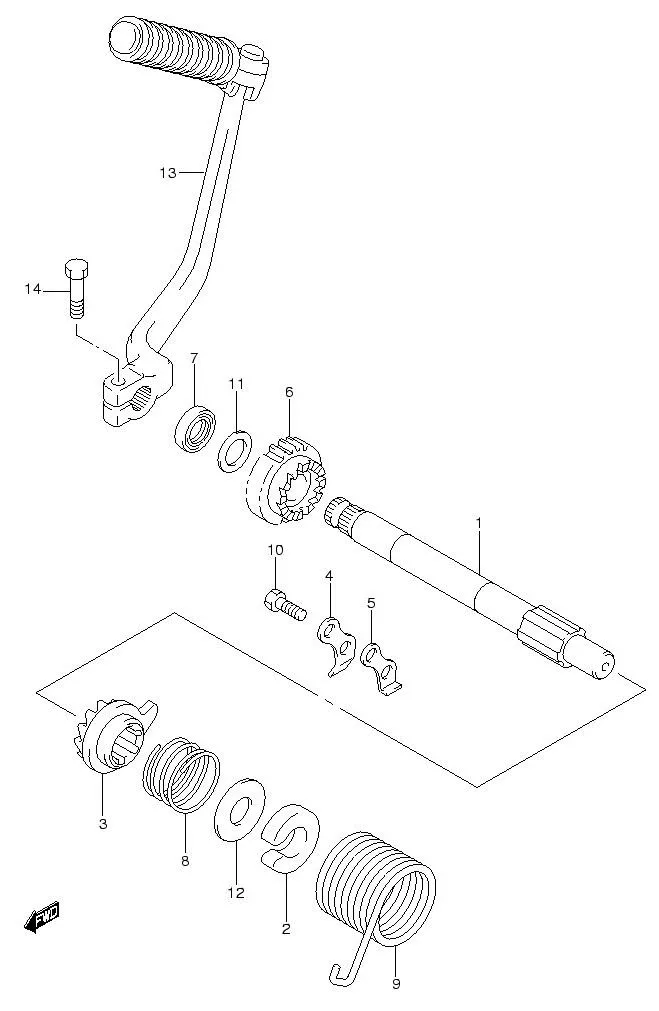 13
14
7
11
6
1
10
4
5
3
8
12
2
9
FWD