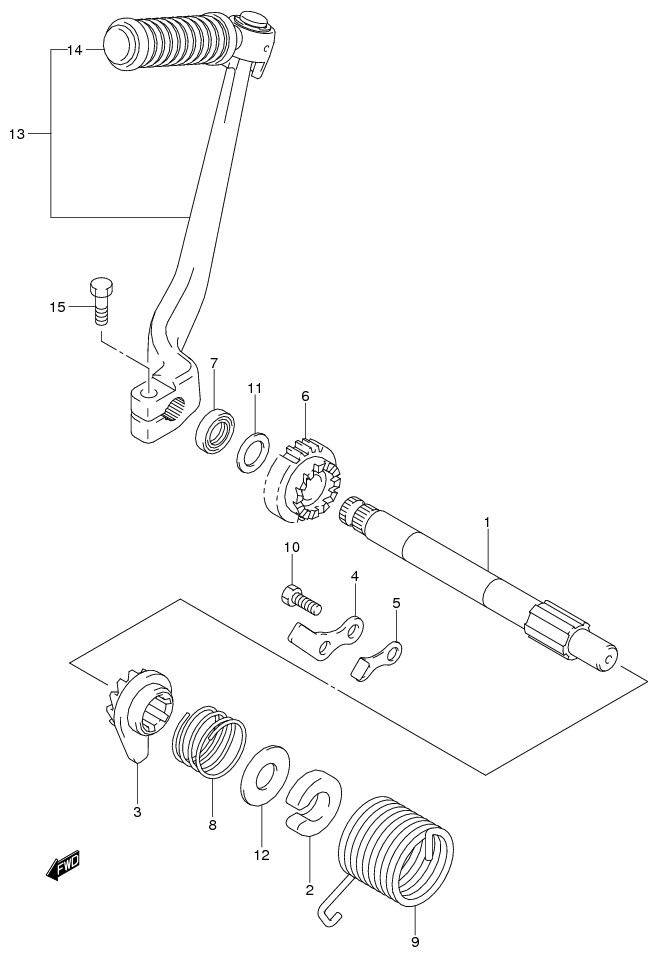 14
13
15
7
11
6
1
10
4
5
3
8
12
2
9
FWD