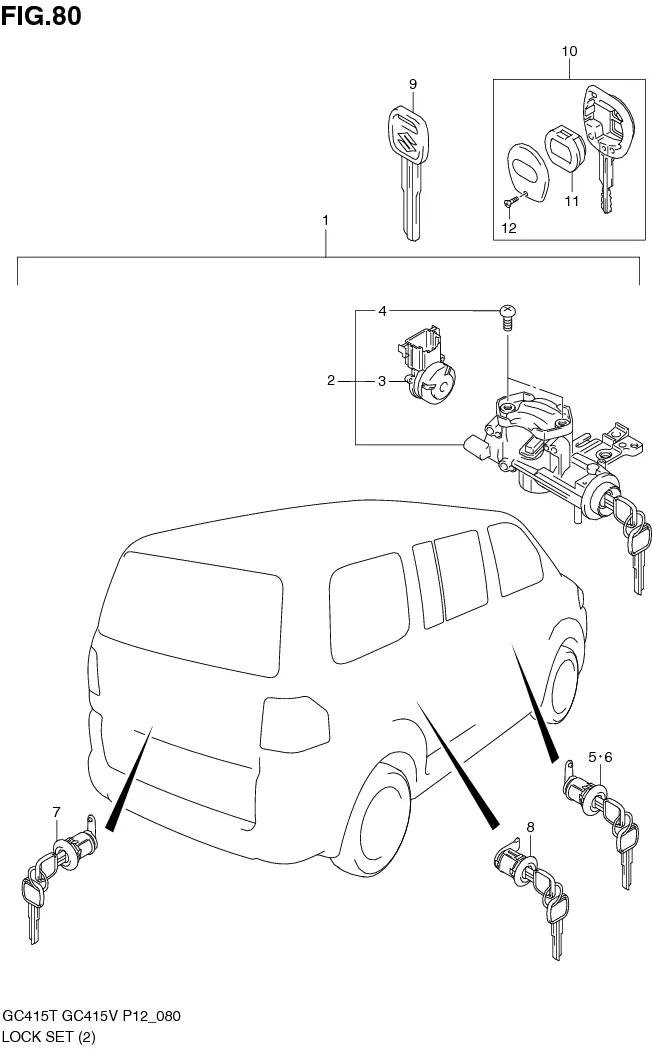 FIG.80

10
9
11
12
1
4
2
3
5·6
7
8

GC415T GC415V P12_080
LOCK SET (2)