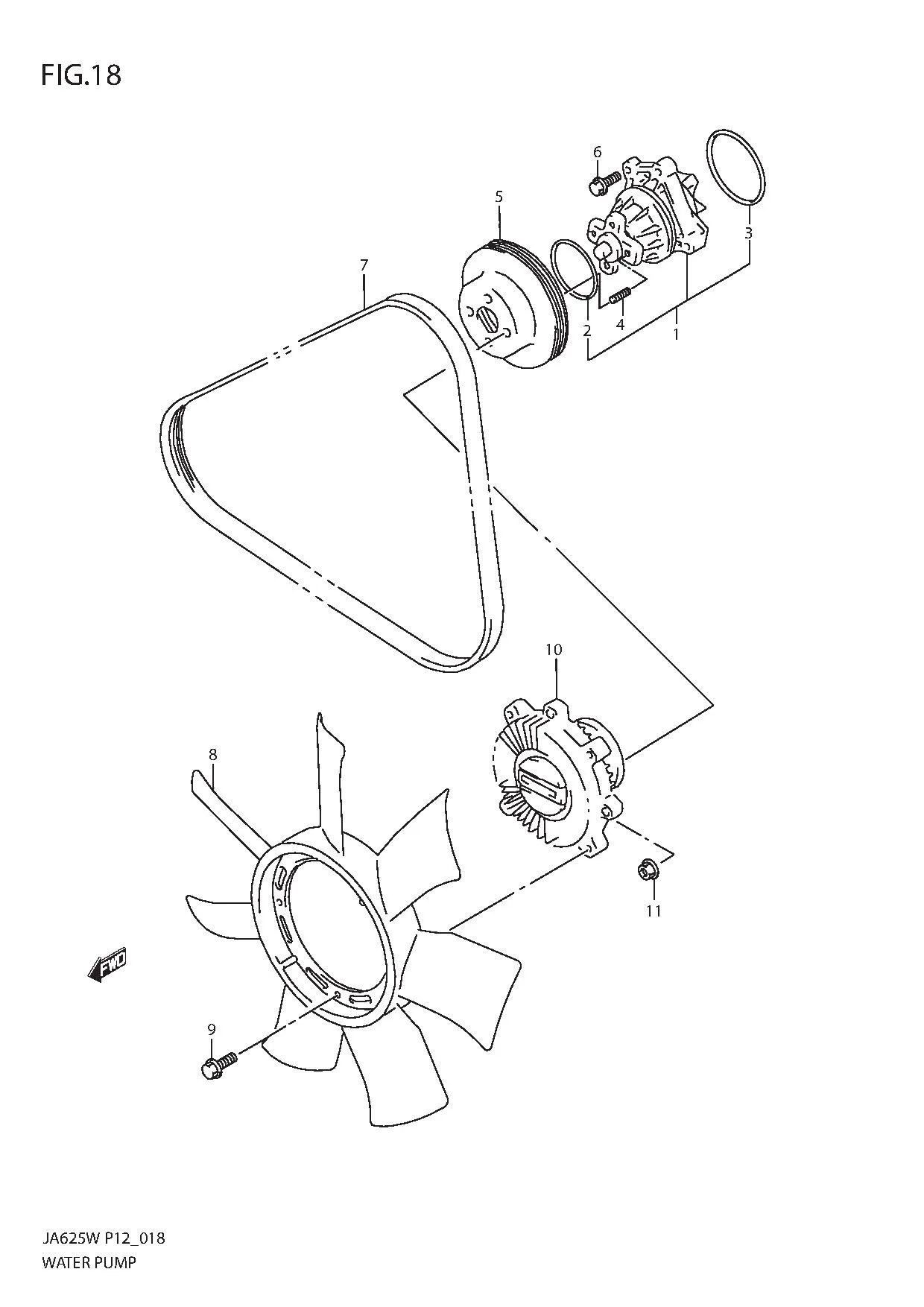 FIG.18

6

5

3

7

2

4

1

10

8

11

FWD

9

JA625W P12_018
WATER PUMP