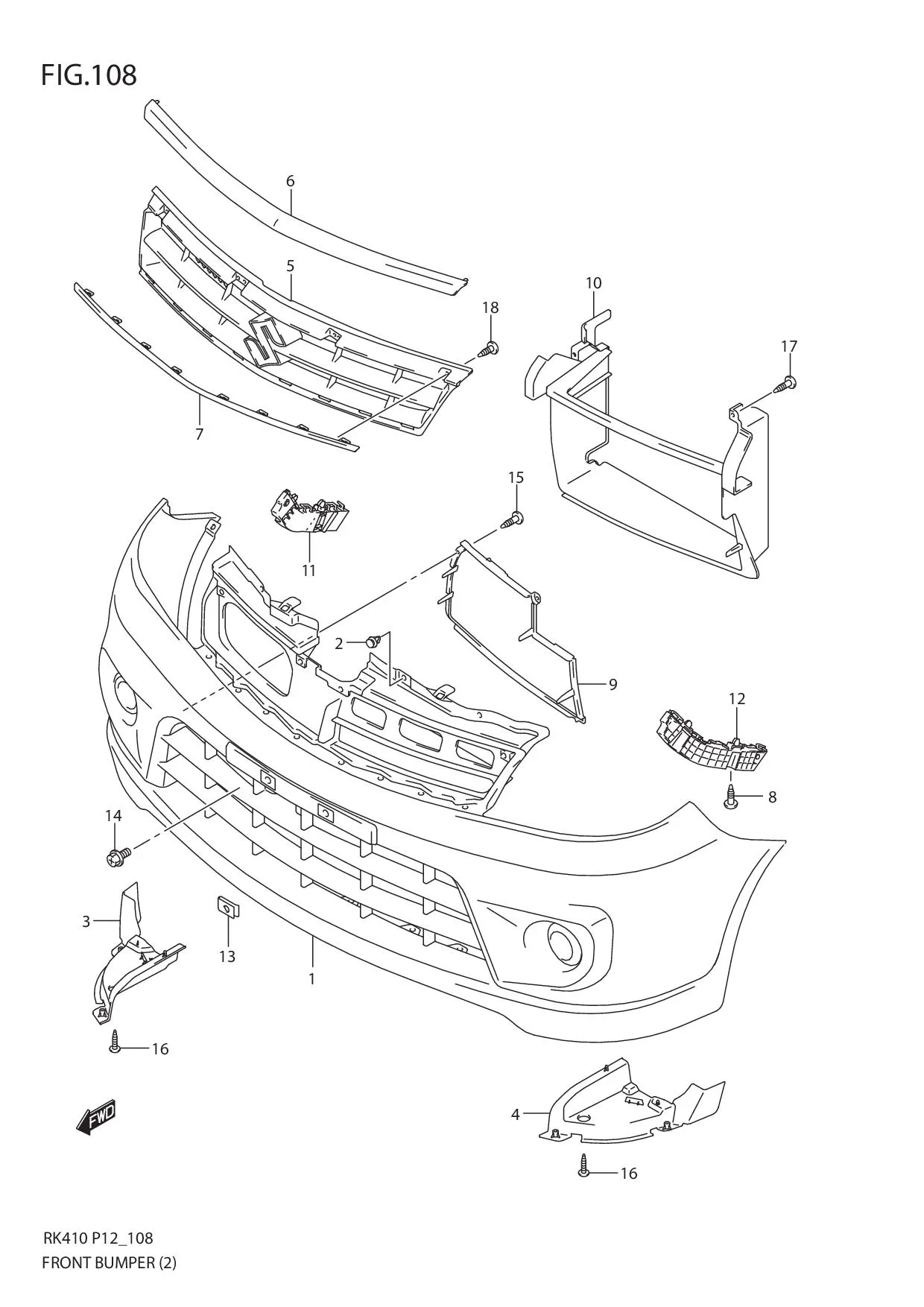 FIG.108

6
5
10
18
17
7
15
11
2
9
12
8
14
3
13
1
16
FWD
4
16

RK410 P12_108
FRONT BUMPER (2)