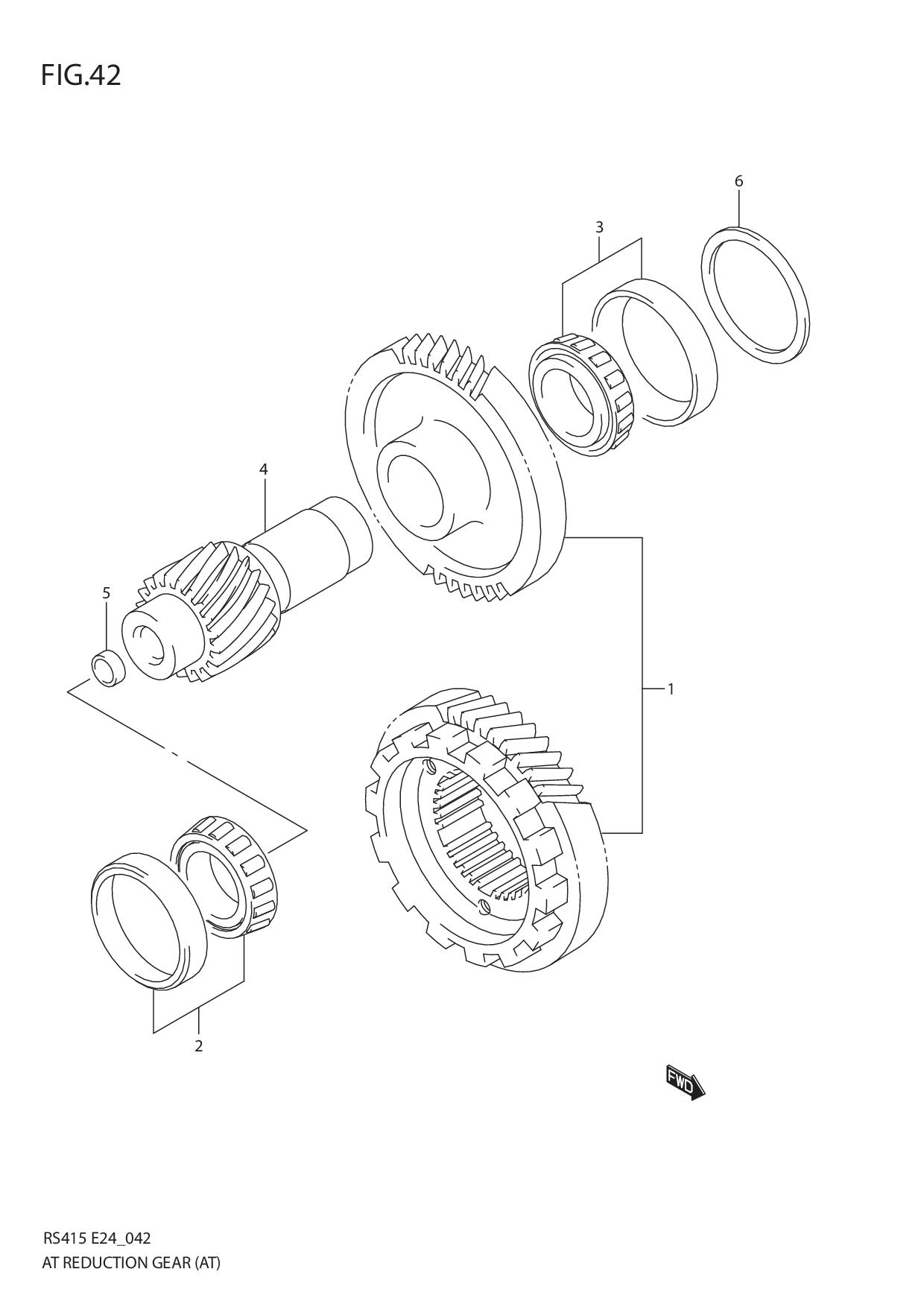 FIG.42

6

3

4

5

1

2

FWD

RS415 E24_042
AT REDUCTION GEAR (AT)