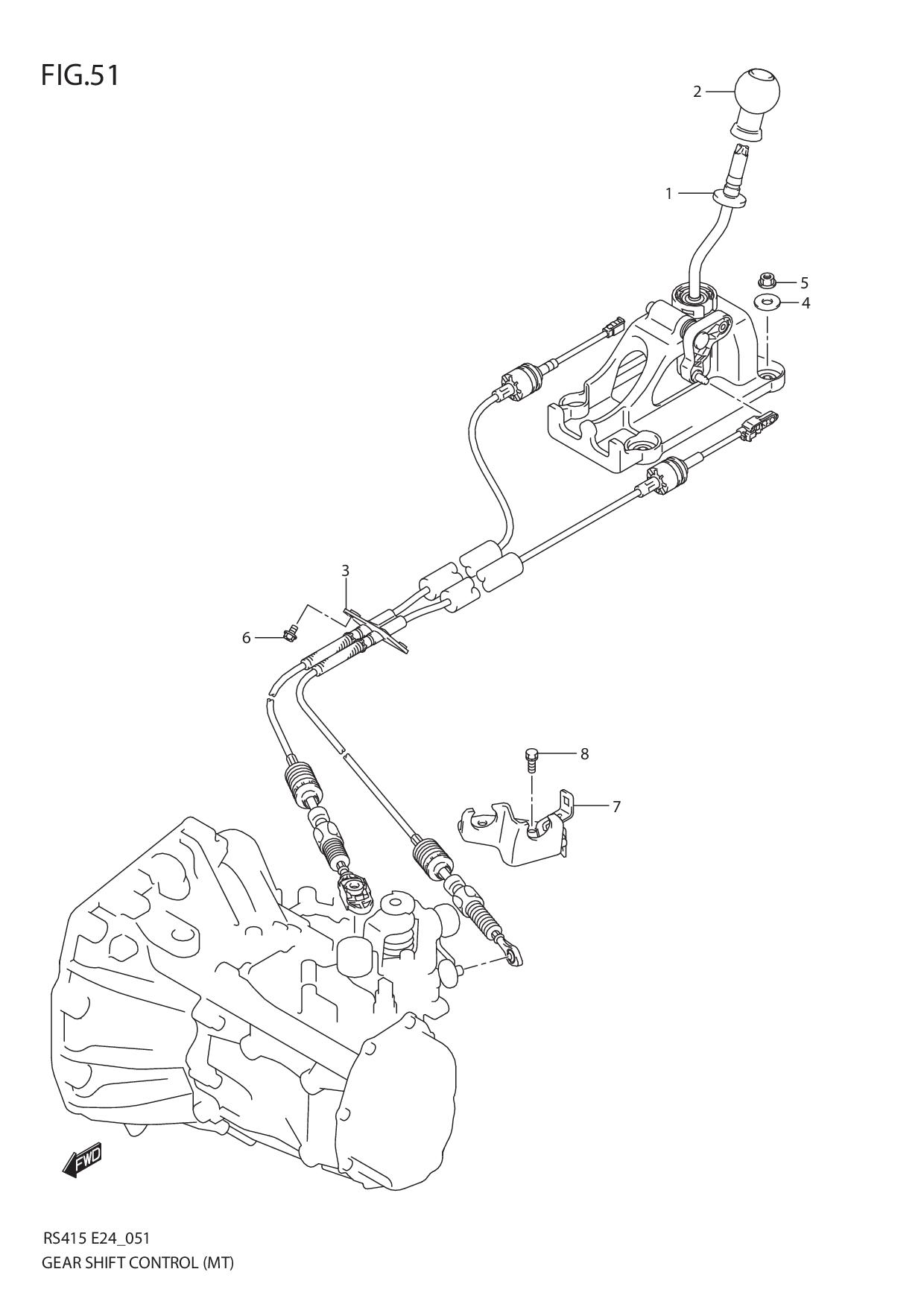 FIG.51

2

1

5

4

3

6

8

7

FWD

RS415 E24_051
GEAR SHIFT CONTROL (MT)