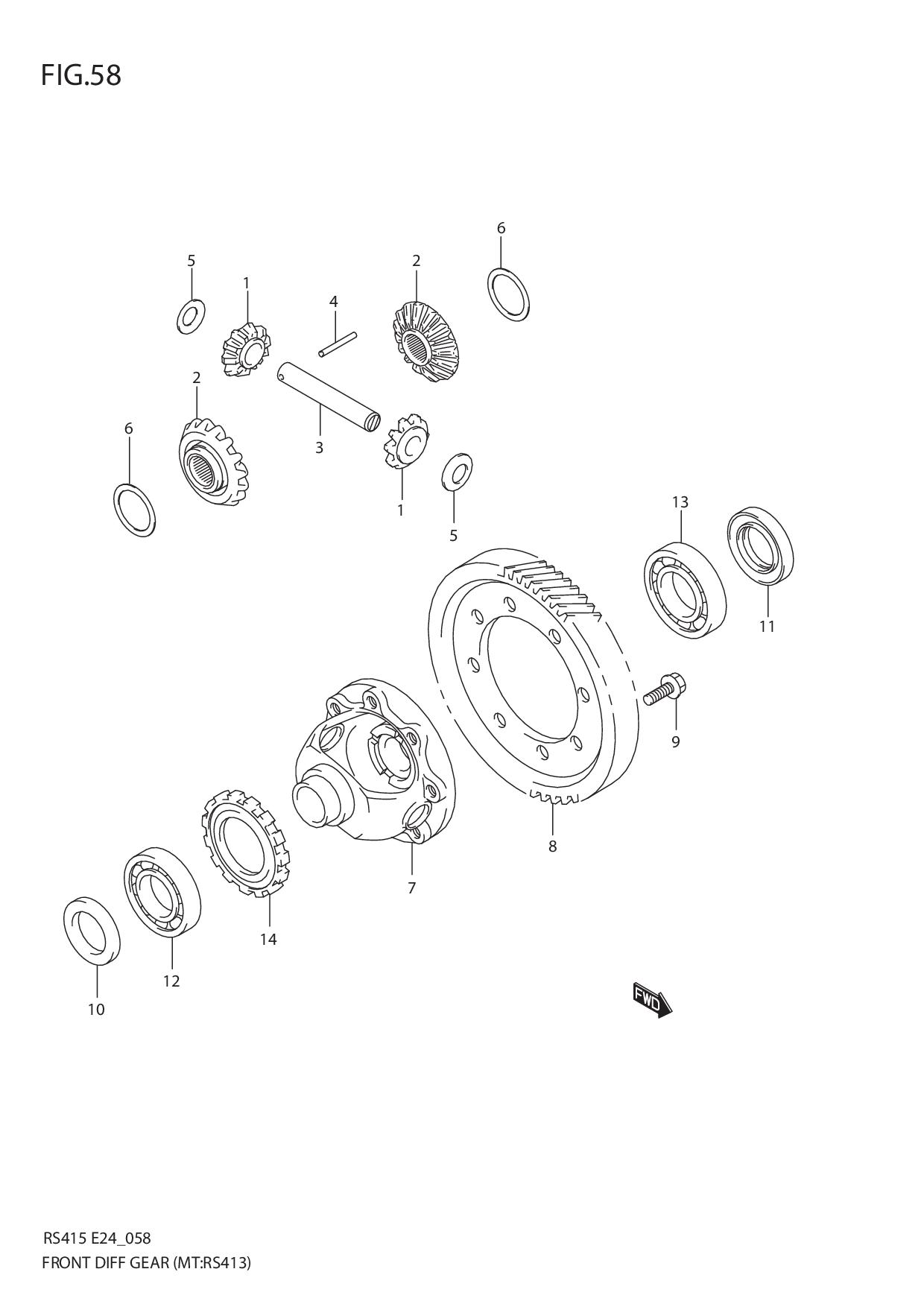 FIG.58

6
5
2
1
4
2
6
3
1
5
13
11
9
8
7
14
12
10
FWD

RS415 E24_058
FRONT DIFF GEAR (MT:RS413)