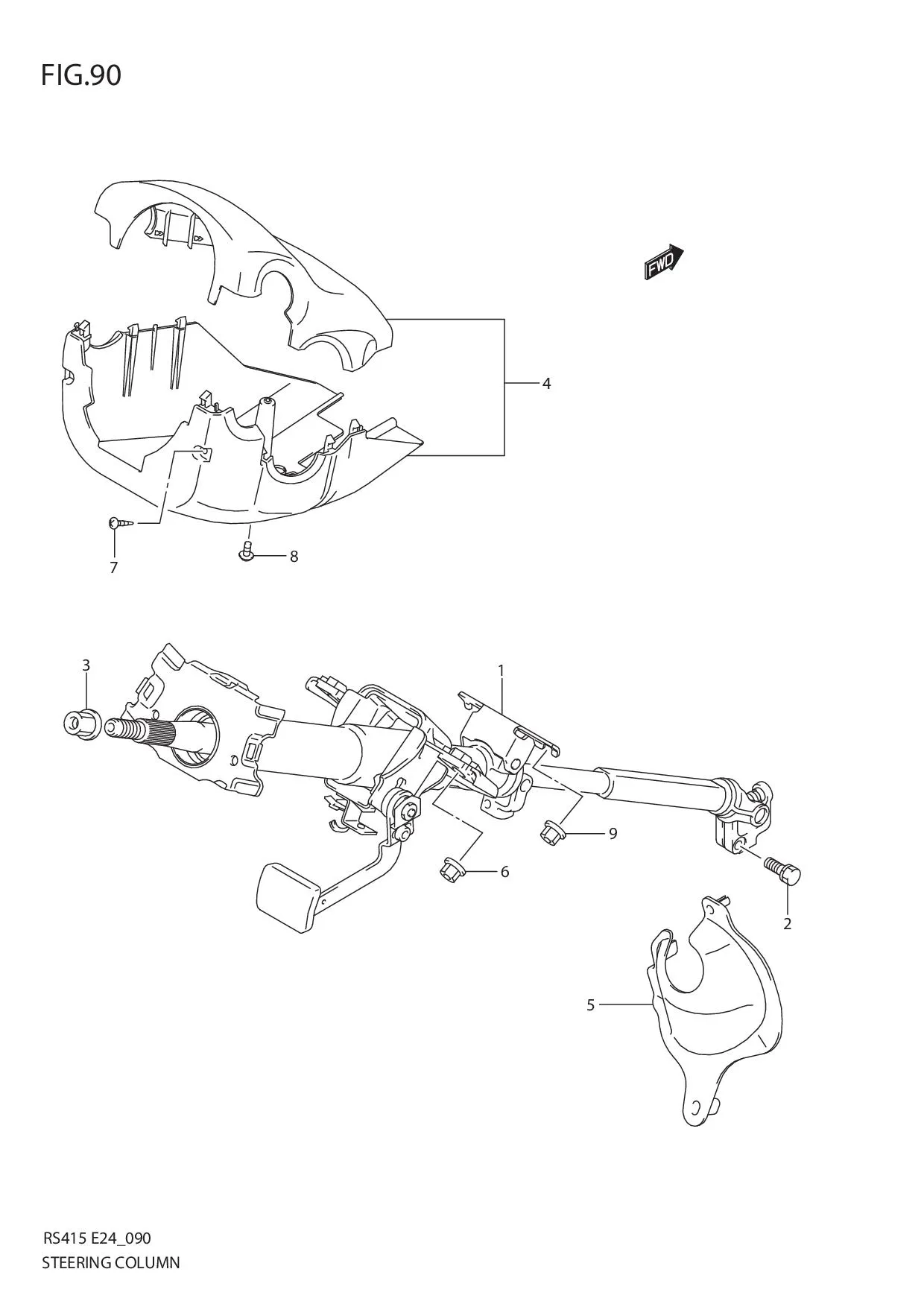 FIG.90

FWD

4

7

8

3

1

9

6

2

5

RS415 E24_090
STEERING COLUMN