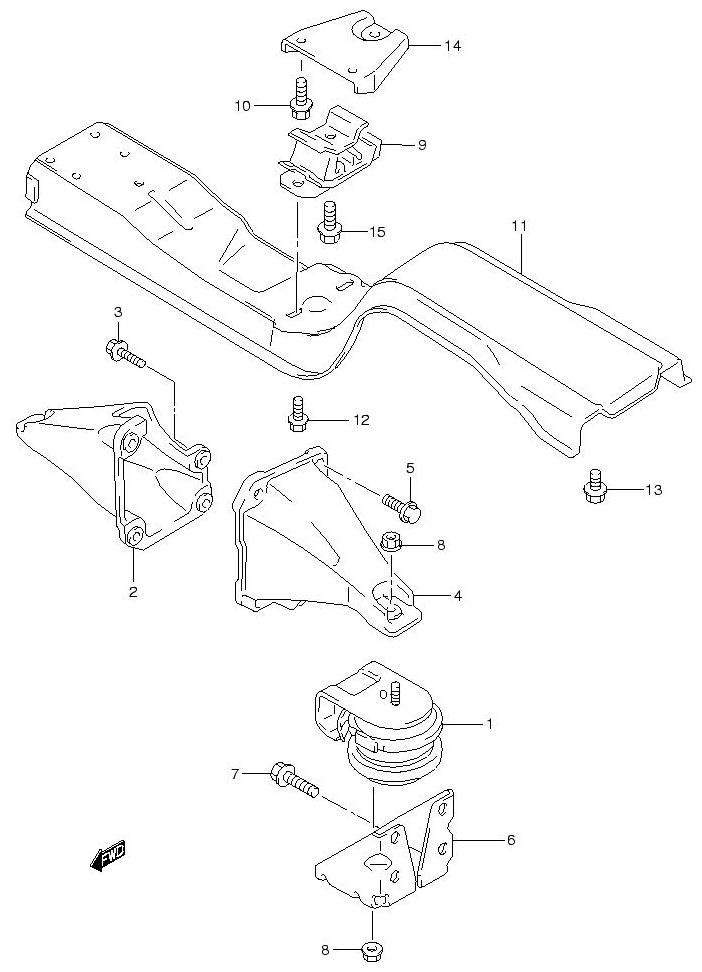 14
10
9
15
11
3
12
5
13
8
2
4
1
7
6
FWD
8