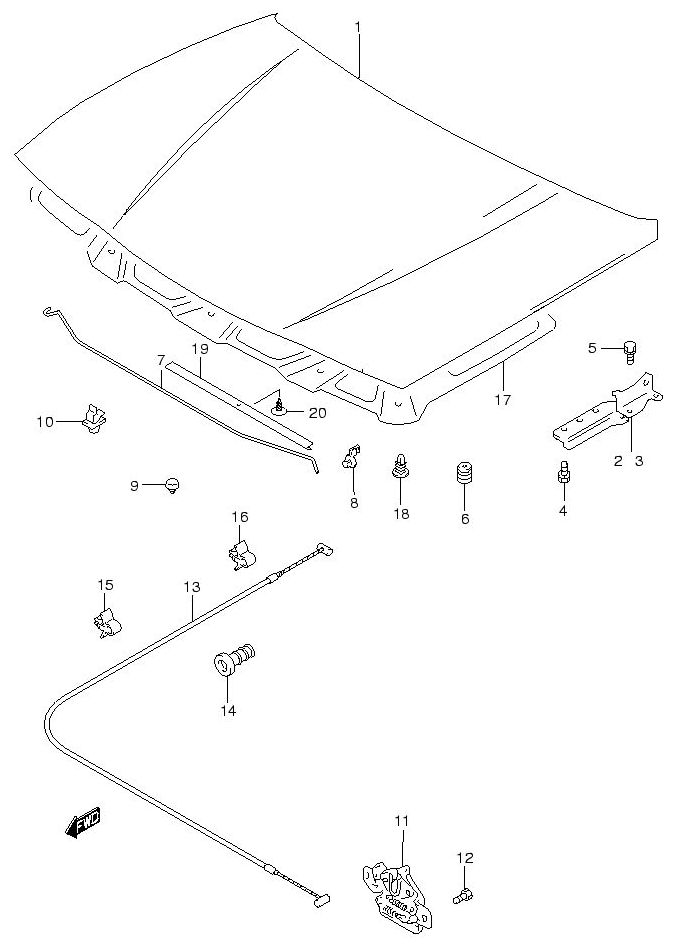 1
5
7
19
17
10
20
2
3
9
8
18
6
4
16
15
13
14
FWD
11
12