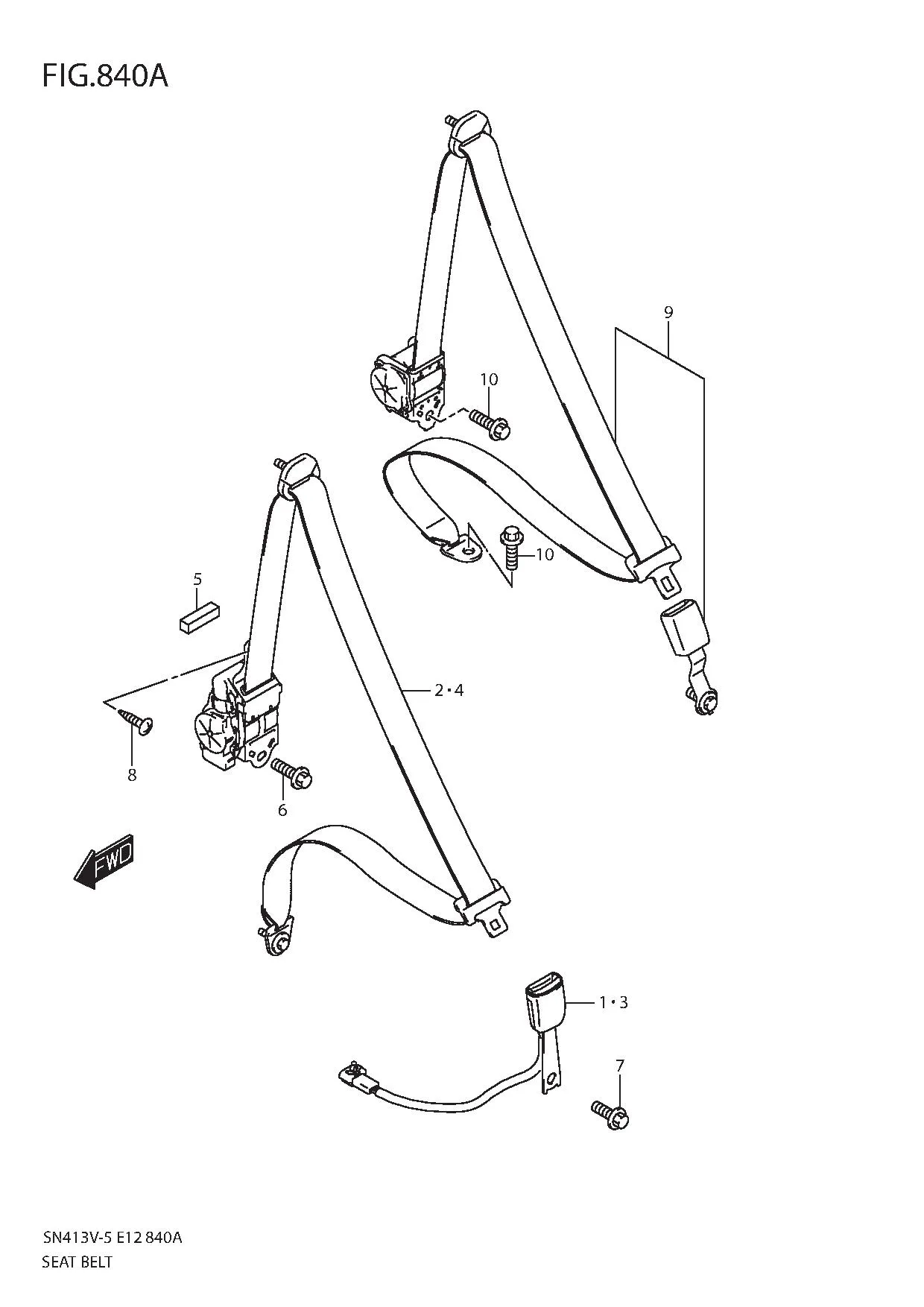 FIG.840A

9

10

10

5

2・4

8

6

FWD

1・3

7

SN413V-5 E12 840A
SEAT BELT