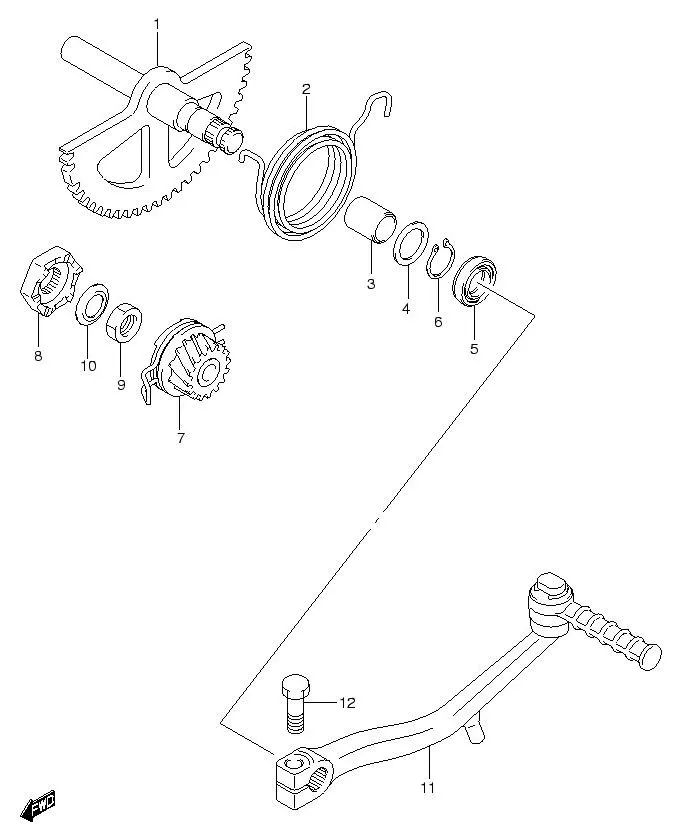 1
2
3
4
6
5
8
10
9
7
12
11
FWD