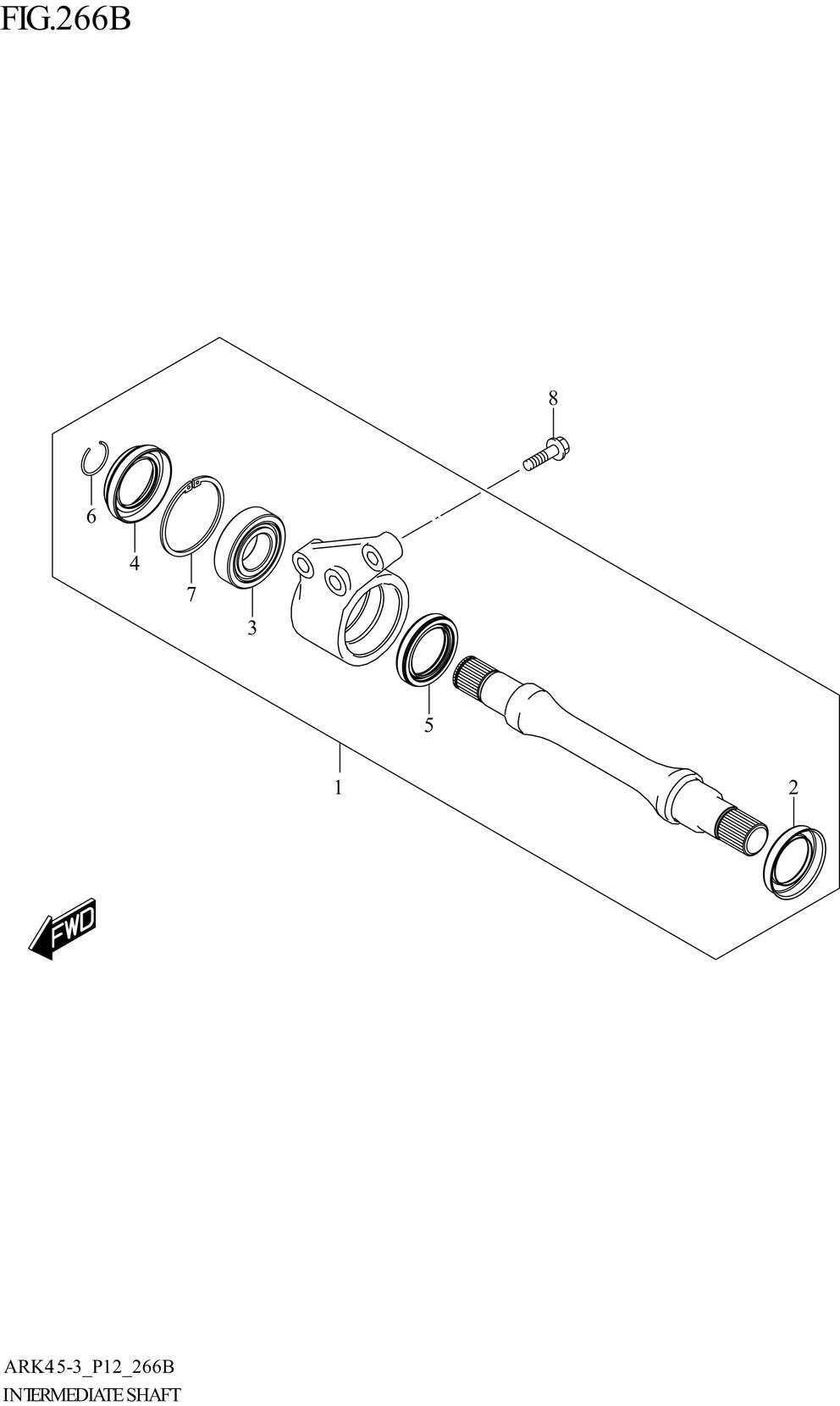 FIG.266B

8

6

4

7

3

5

1

2

FWD

ARK45-3_P12_266B
INTERMEDIATE SHAFT