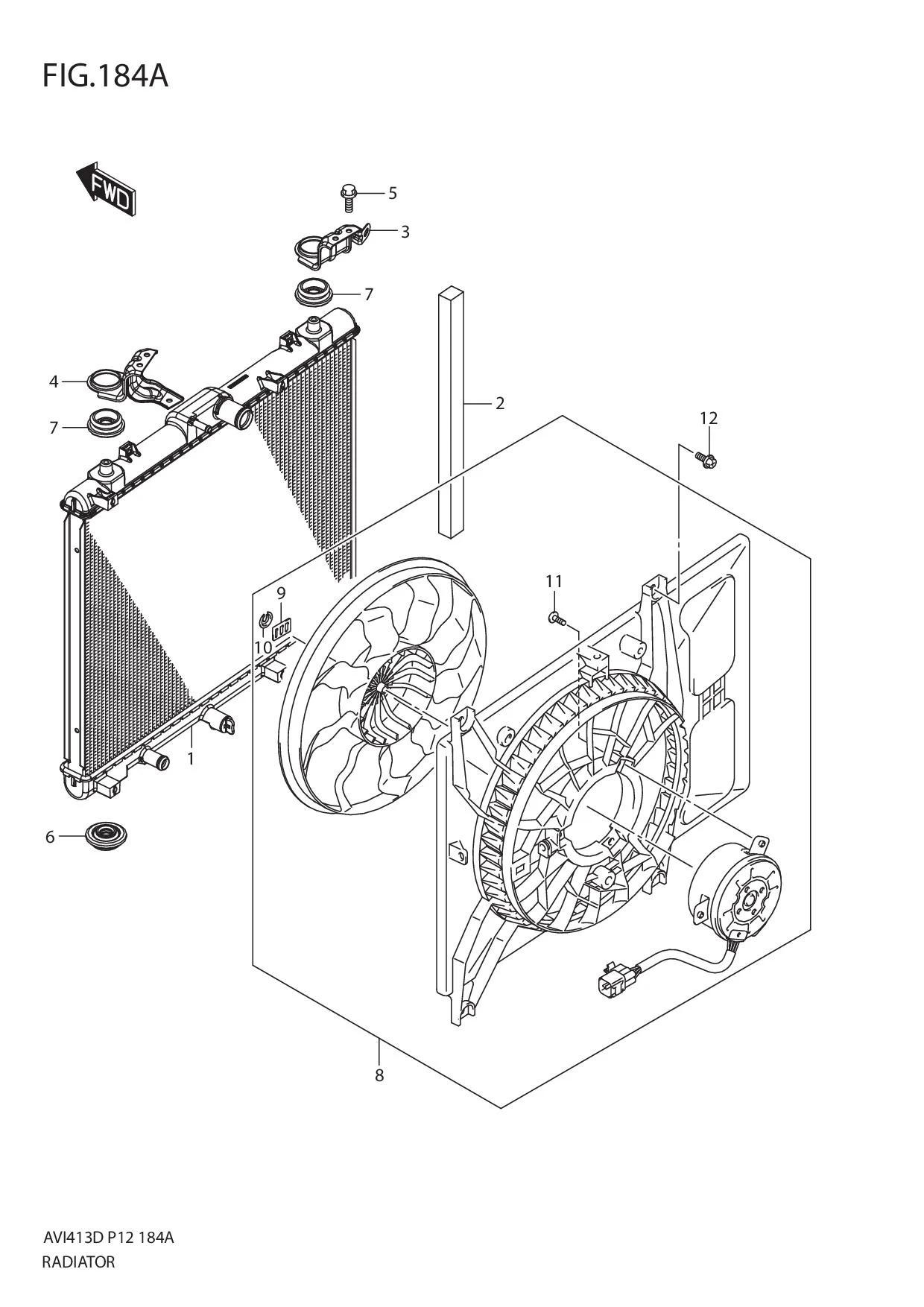 FIG.184A

FWD

5
3
7
4
7
2
12
11
9
10
1
6
8

AVI413D P12 184A
RADIATOR