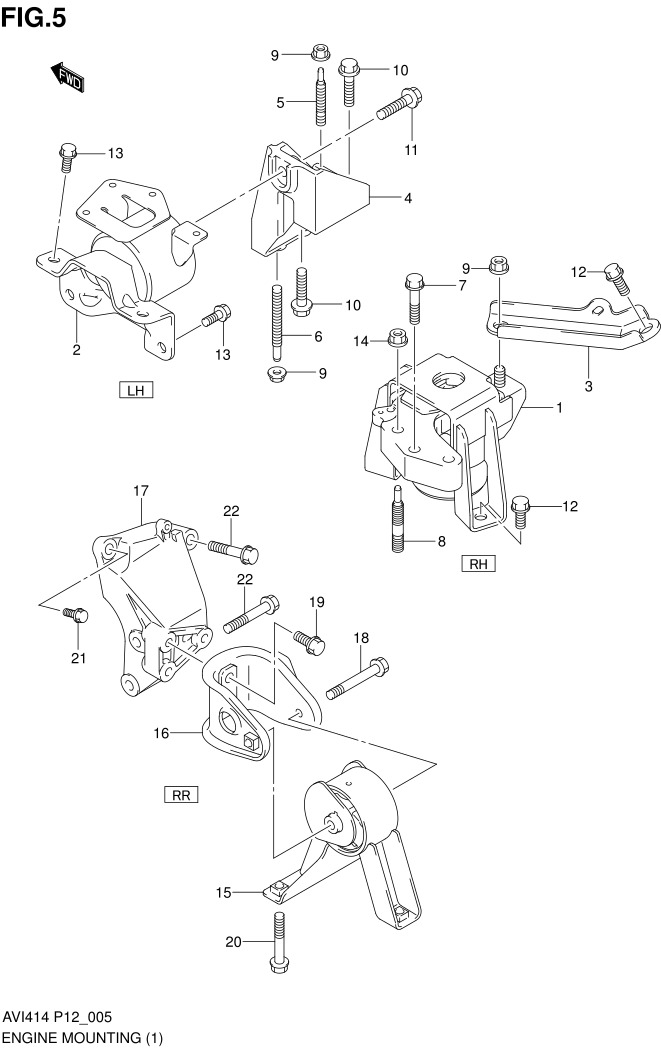 FIG.5

FWD

9
10
5
11
13
4
2
13
10
6
9
LH

9
12
7
14
3
1
12
8
RH

17
22
22
19
18
21
16
RR
15
20

AVI414 P12_005
ENGINE MOUNTING (1)