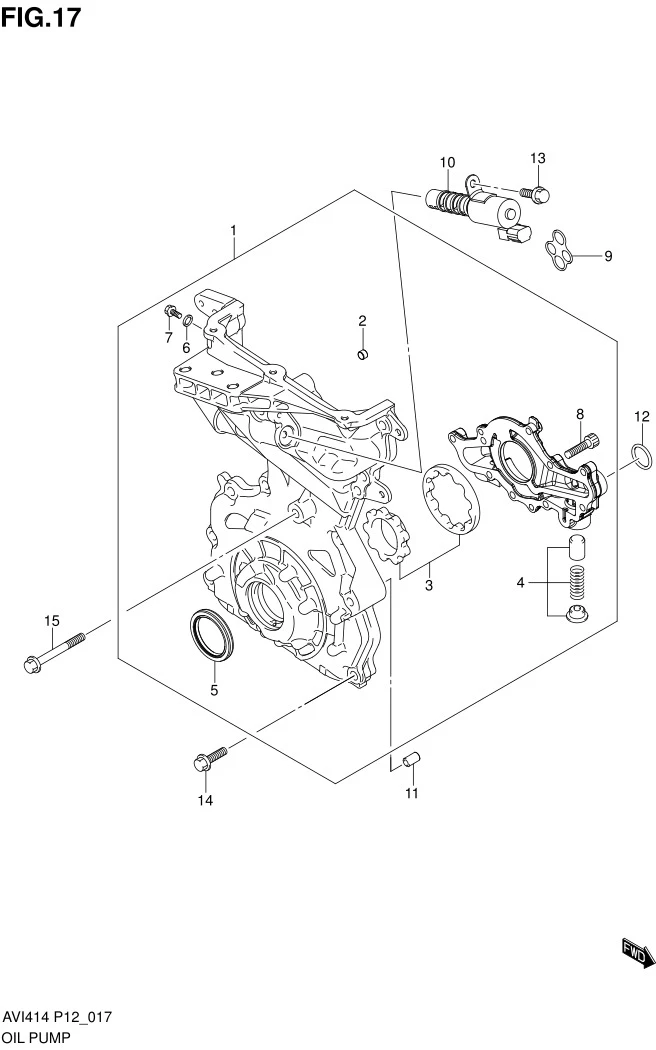 FIG.17

10
13
1
9
2
7
6
8
12
3
4
15
5
14
11

FWD

AVI414 P12_017
OIL PUMP