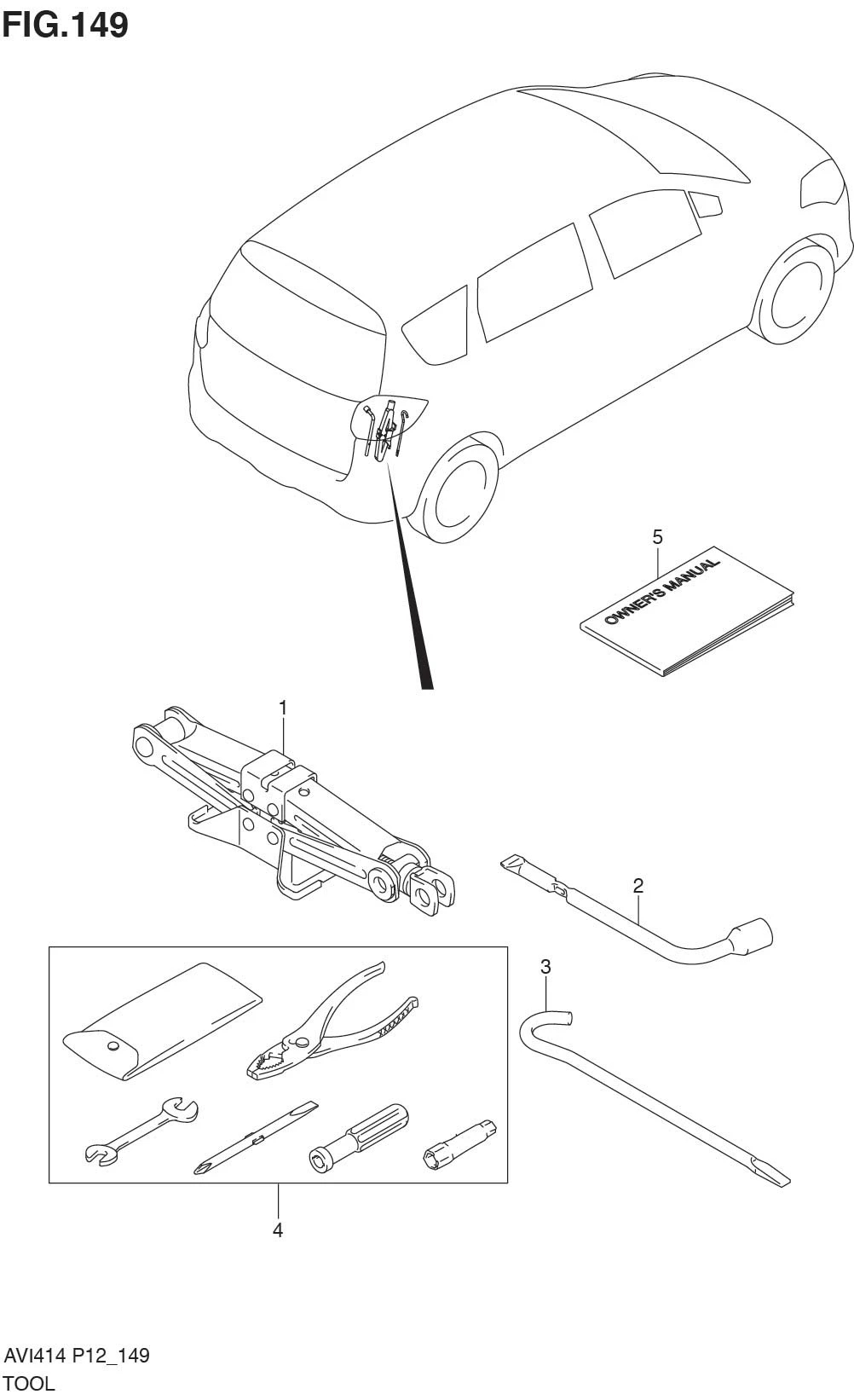 FIG.149

5

OWNER'S MANUAL

1

2

3

4

AVI414 P12_149
TOOL