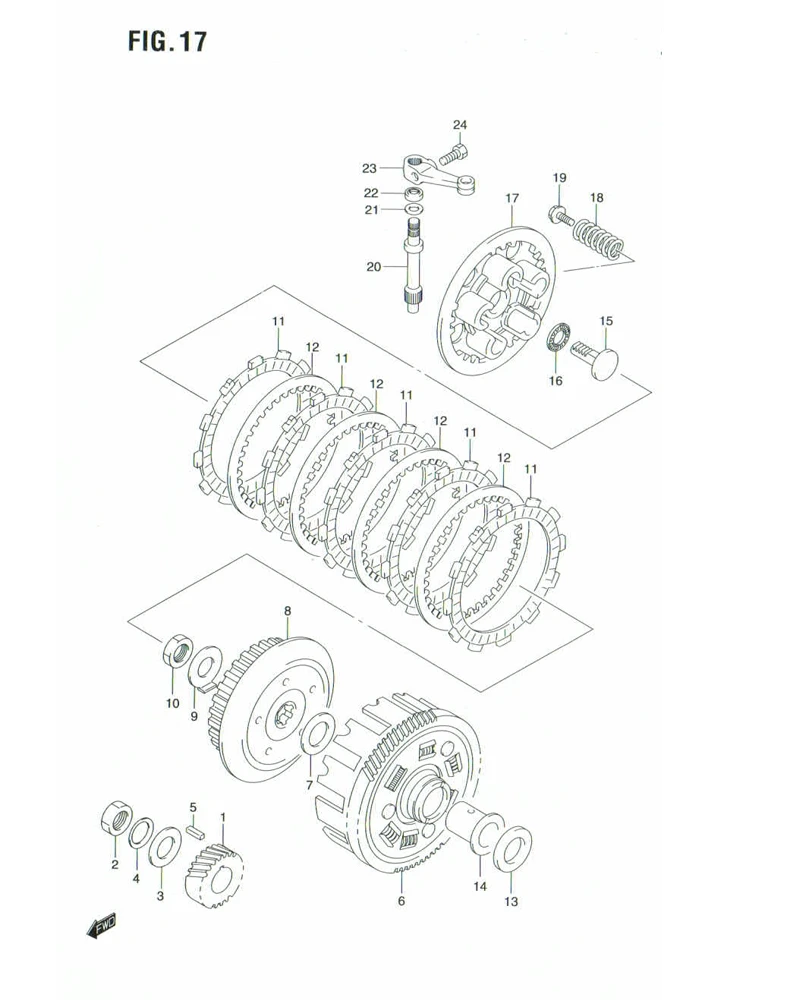 FIG. 17

24
23
22
21
20
19
18
17
15
16
11
12
11
12
11
12
11
12
11
8
10
9
7
5
1
2
4
3
6
14
13
FWD