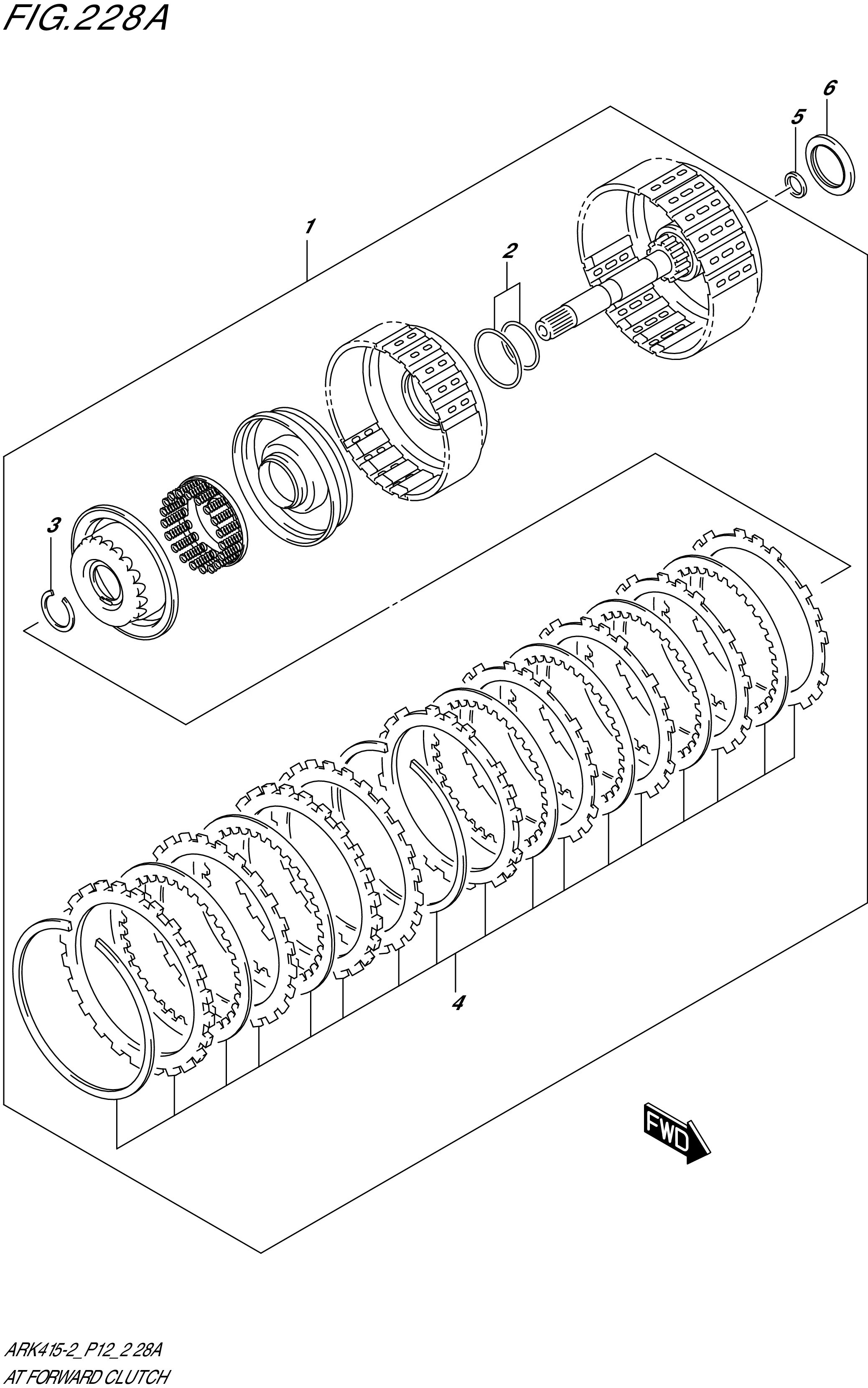 FIG.228A

6

5

1

2

3

4

FWD

ARK415-2_P12_228A
AT FORWARD CLUTCH