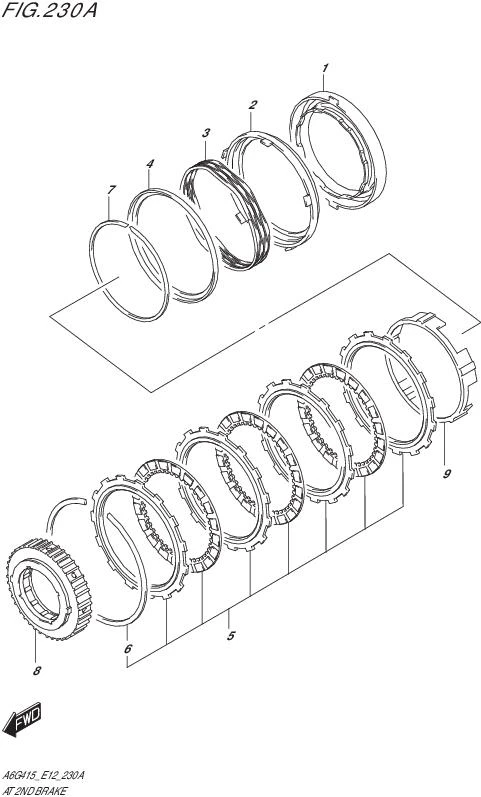 FIG.230A

1
2
3
4
7

9

5
6
8

FWD

A6G415_E12_230A
AT 2ND BRAKE