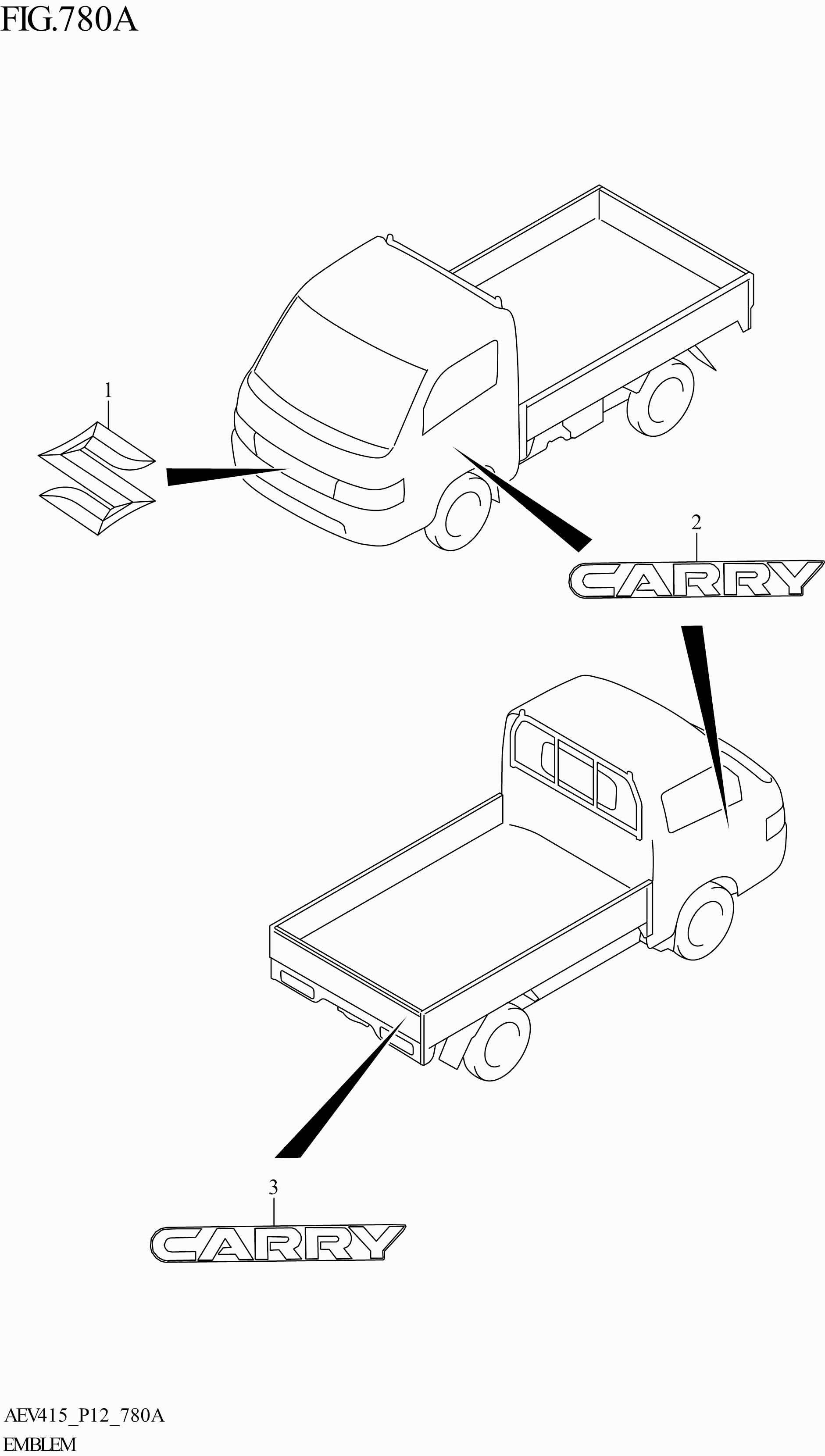 FIG.780A

1

2

CARRY

3

CARRY

AEV415_P12_780A

EMBLEM