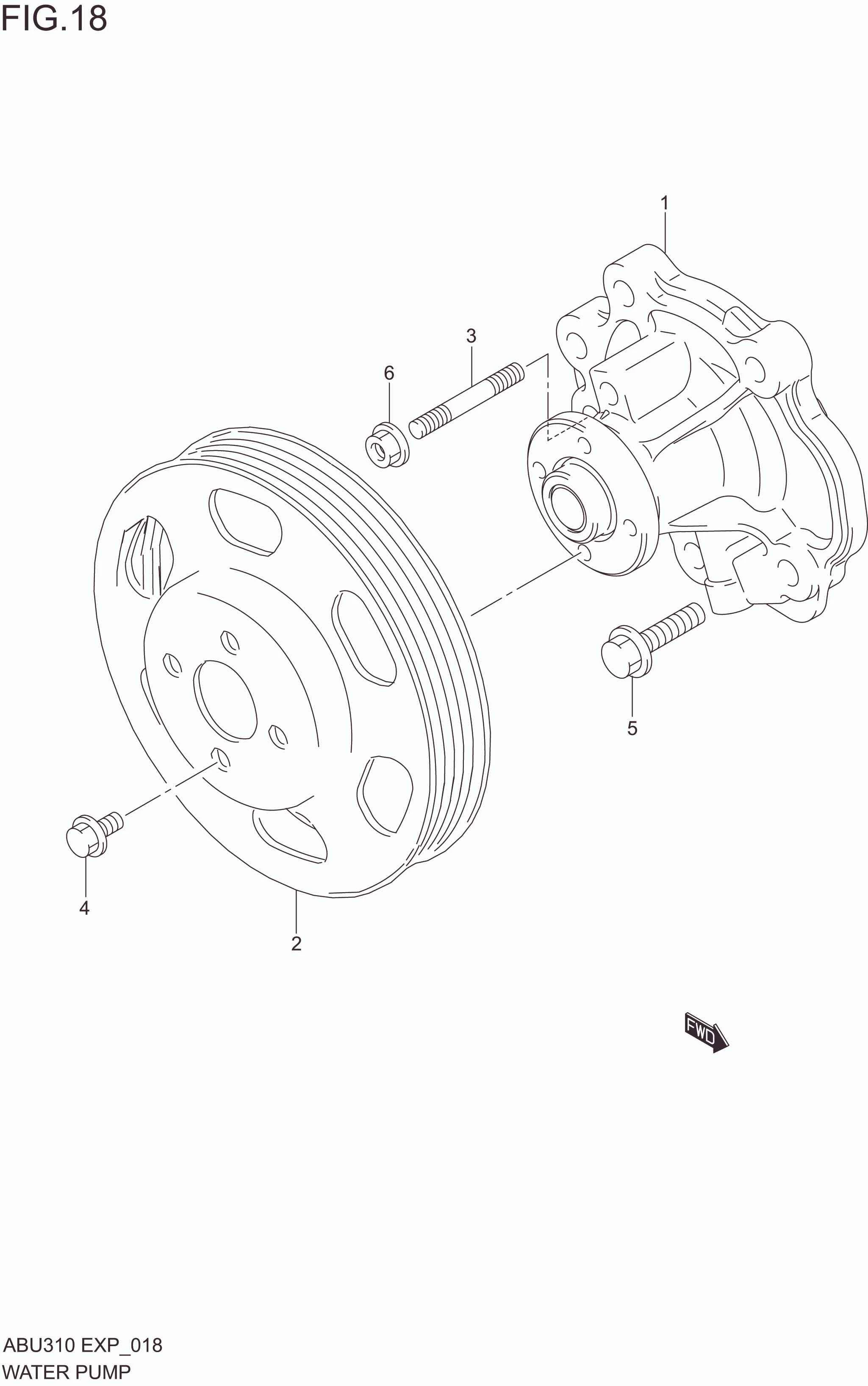 FIG.18

1

3

6

5

4

2

FWD

ABU310 EXP_018
WATER PUMP