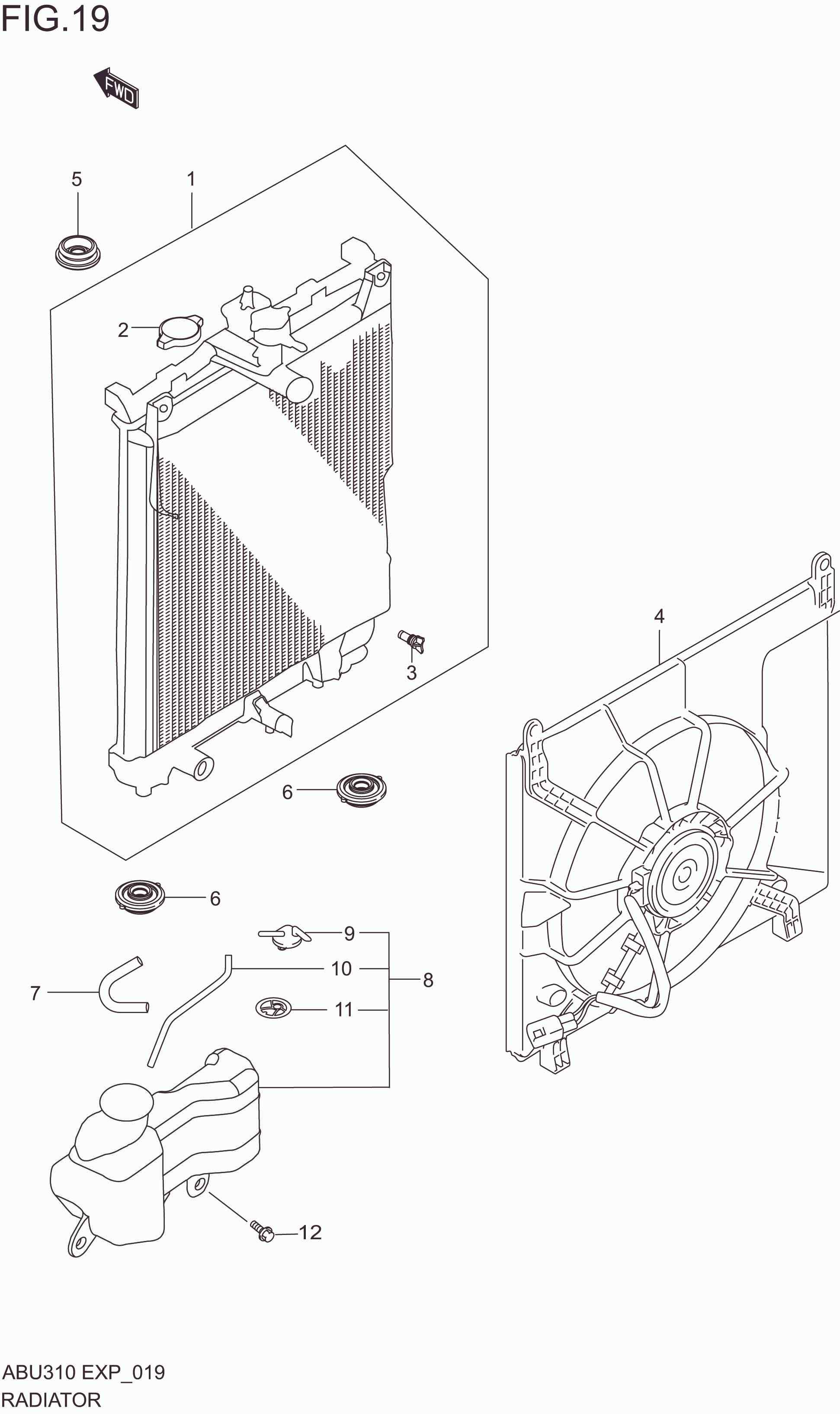 FIG.19

FWD

5
1
2
3
4
6
6
9
10
8
7
11
12

ABU310 EXP_019
RADIATOR