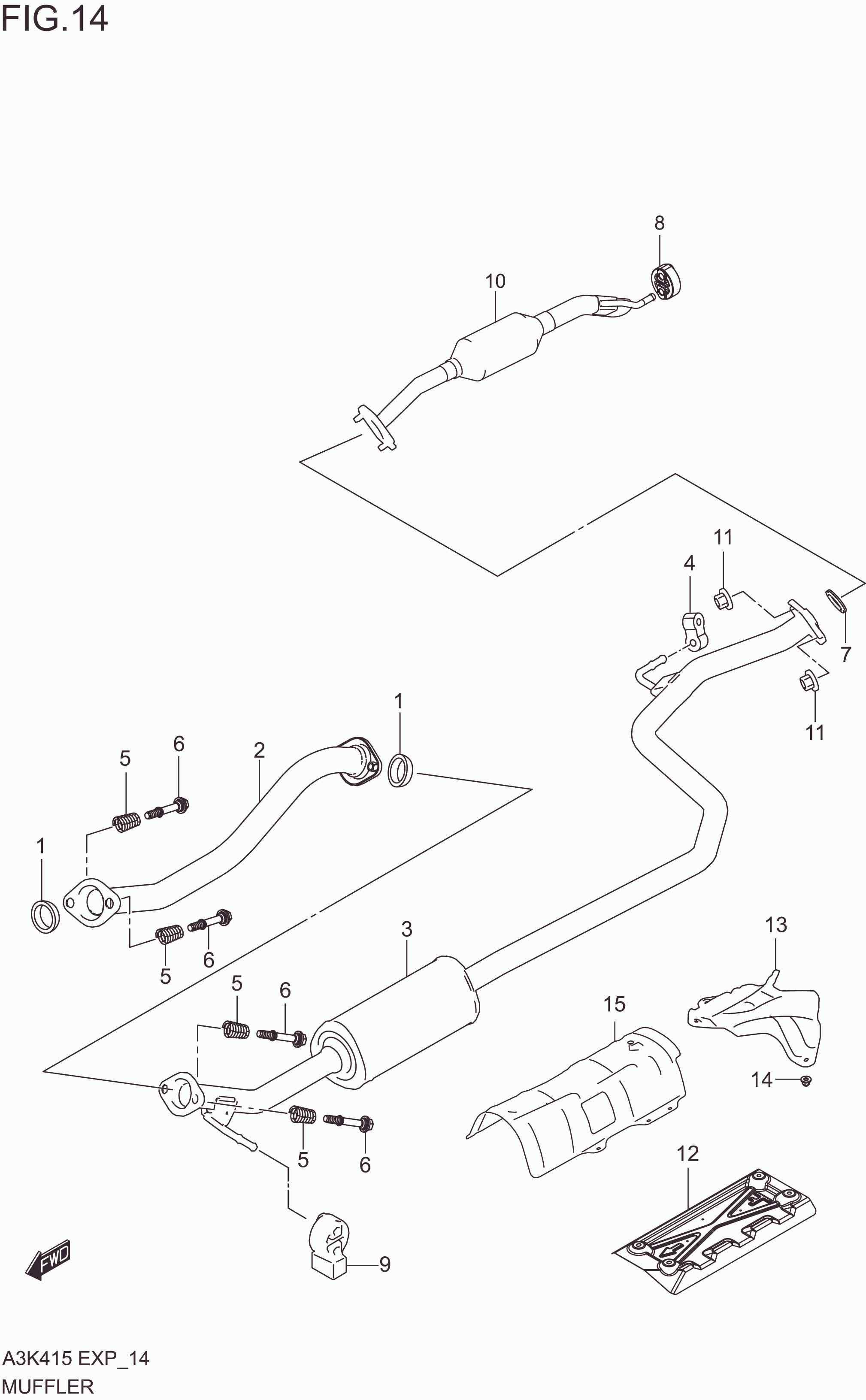 FIG.14

8
10
11
4
7
11
1
6
5
2
1
5
6
3
13
5
6
15
14
5
6
12
9
FWD

A3K415 EXP_14
MUFFLER