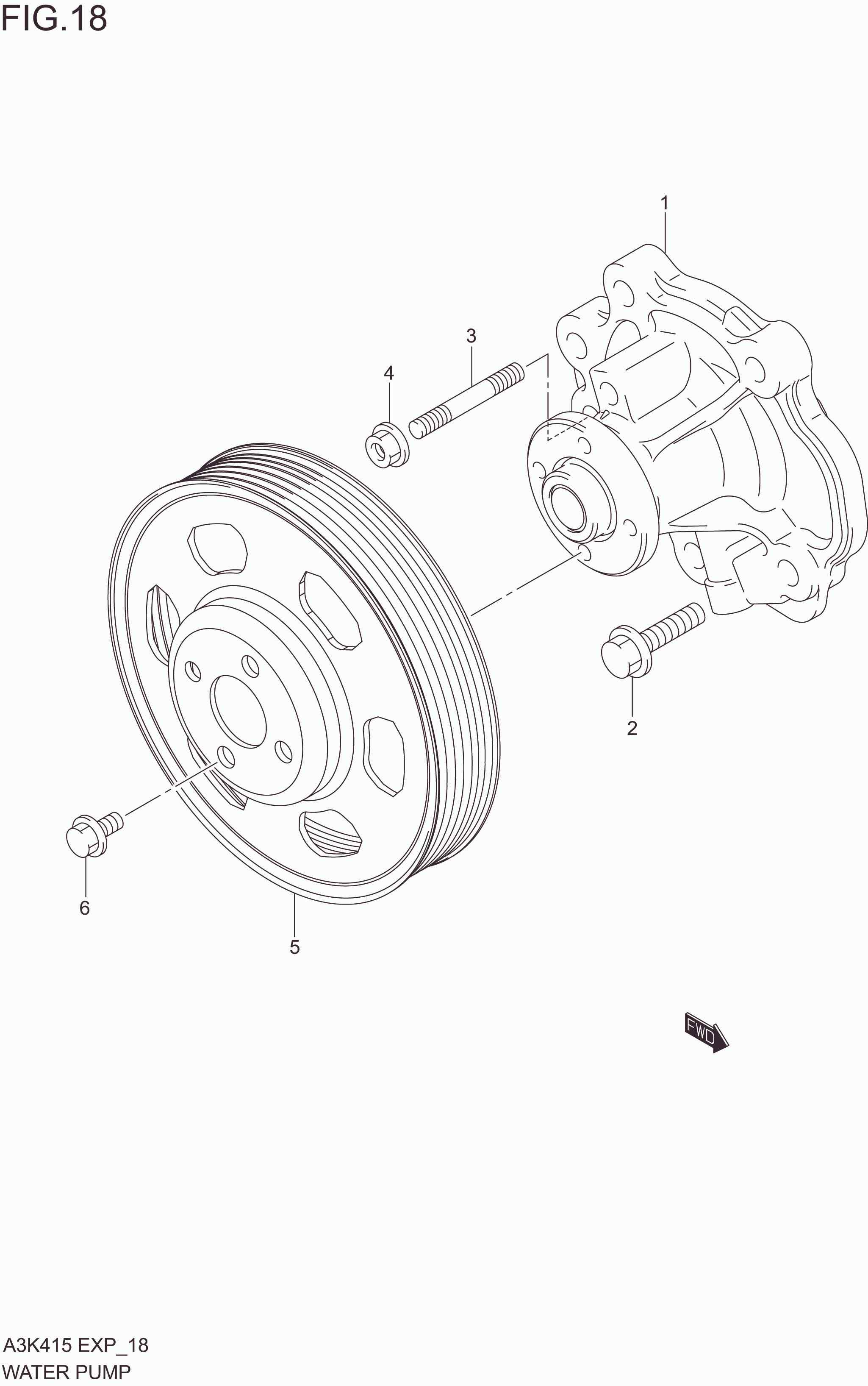 FIG.18

1

3

4

2

6

5

FWD

A3K415 EXP_18
WATER PUMP