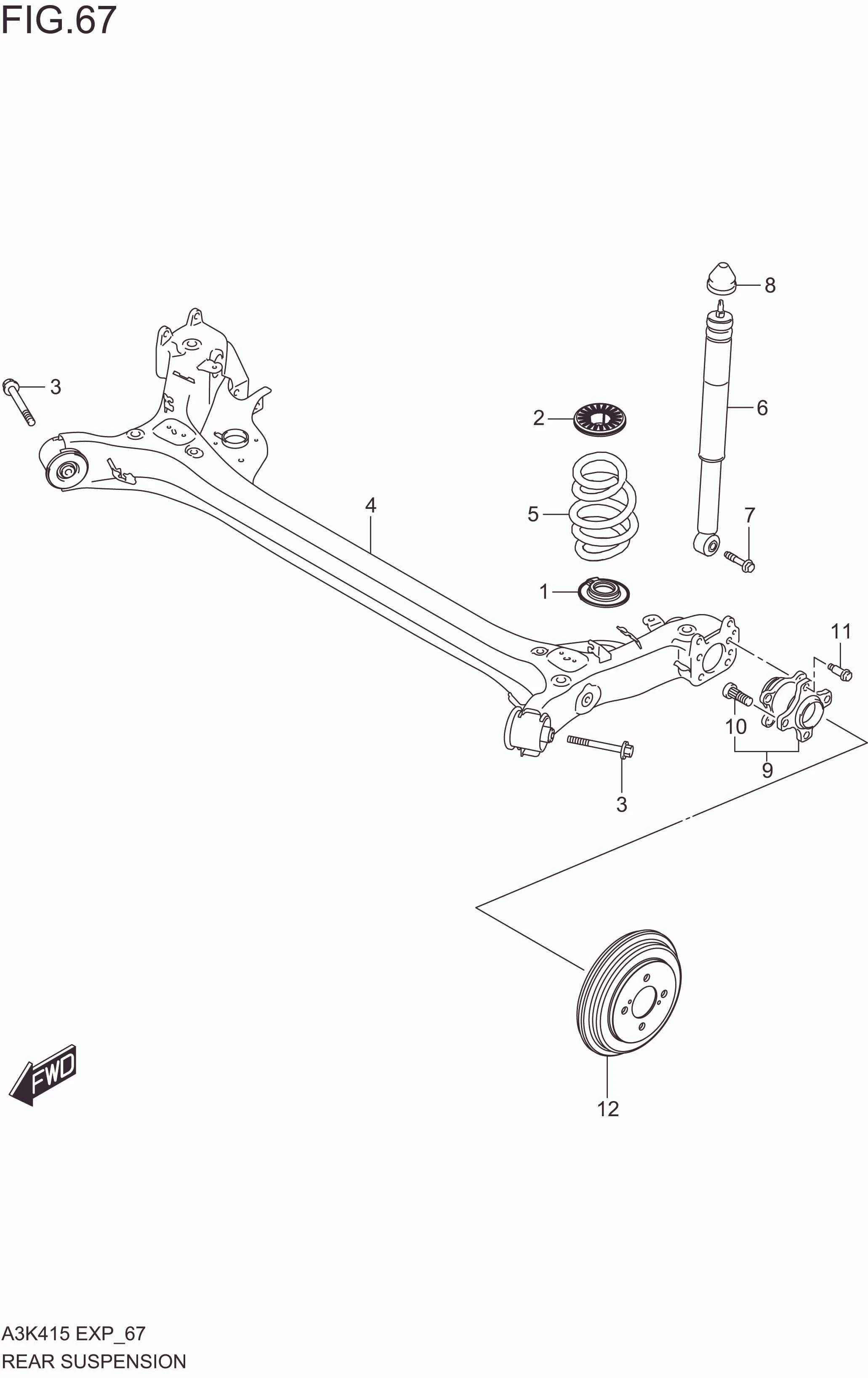 FIG.67

8

3

2

6

4

5

7

1

11

10

9

3

FWD

12

A3K415 EXP_67
REAR SUSPENSION