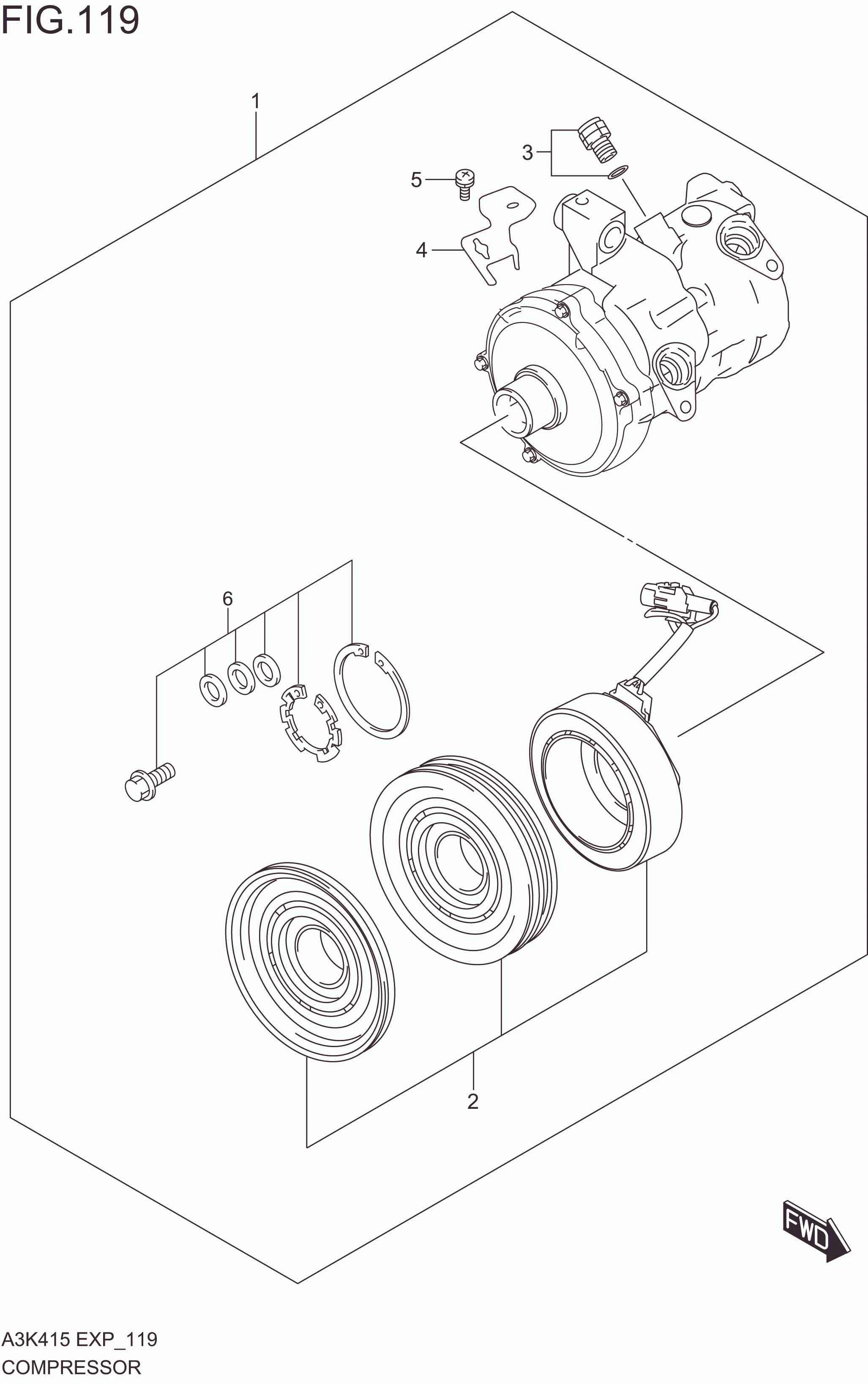 FIG.119

1

3

5

4

6

2

FWD

A3K415 EXP_119
COMPRESSOR