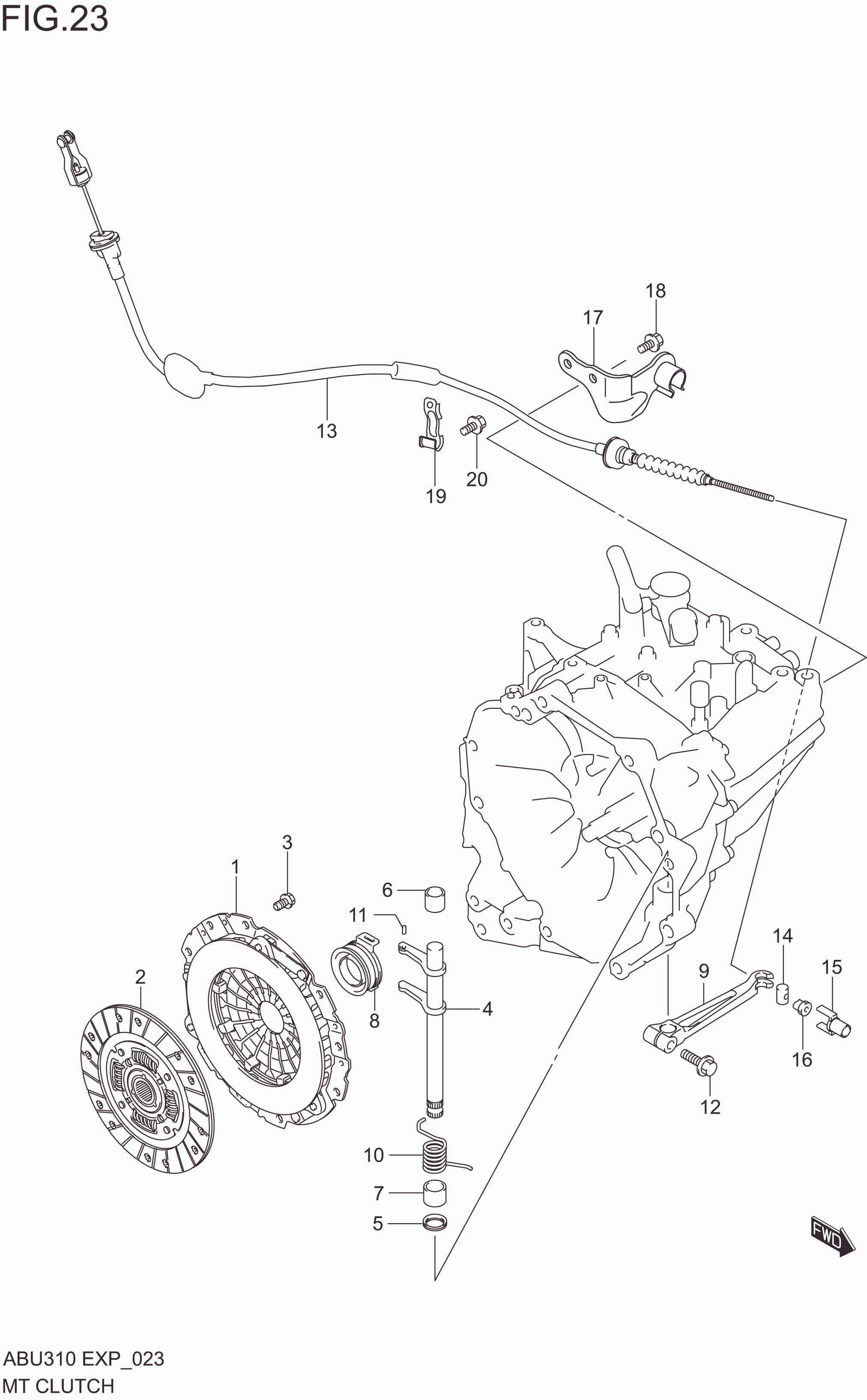 FIG.23

18
17
13
19
20
3
1
6
11
2
8
4
14
9
15
16
12
10
7
5
FWD

ABU310 EXP_023
MT CLUTCH