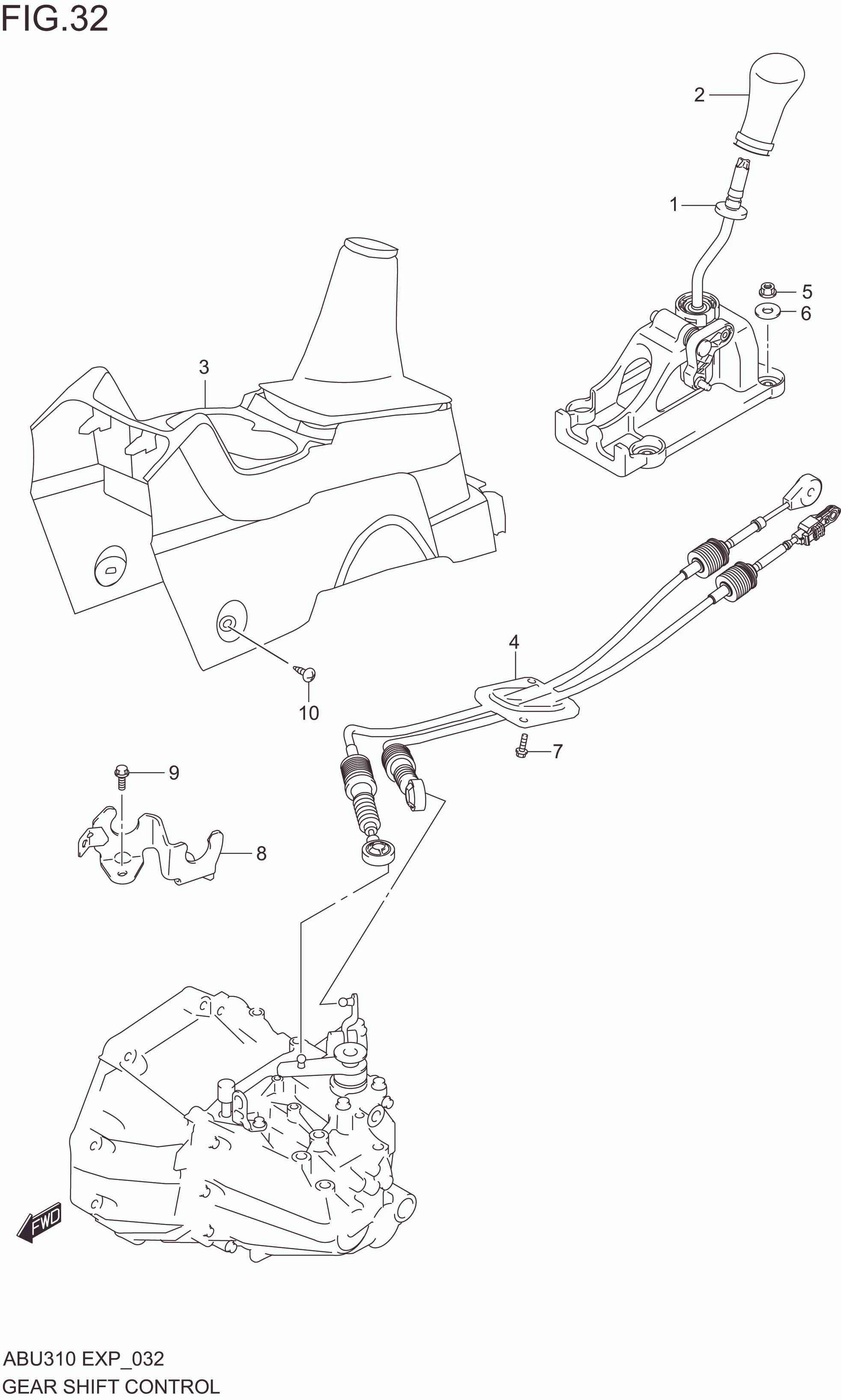 FIG.32

2

1

5

6

3

4

10

7

9

8

FWD

ABU310 EXP_032
GEAR SHIFT CONTROL