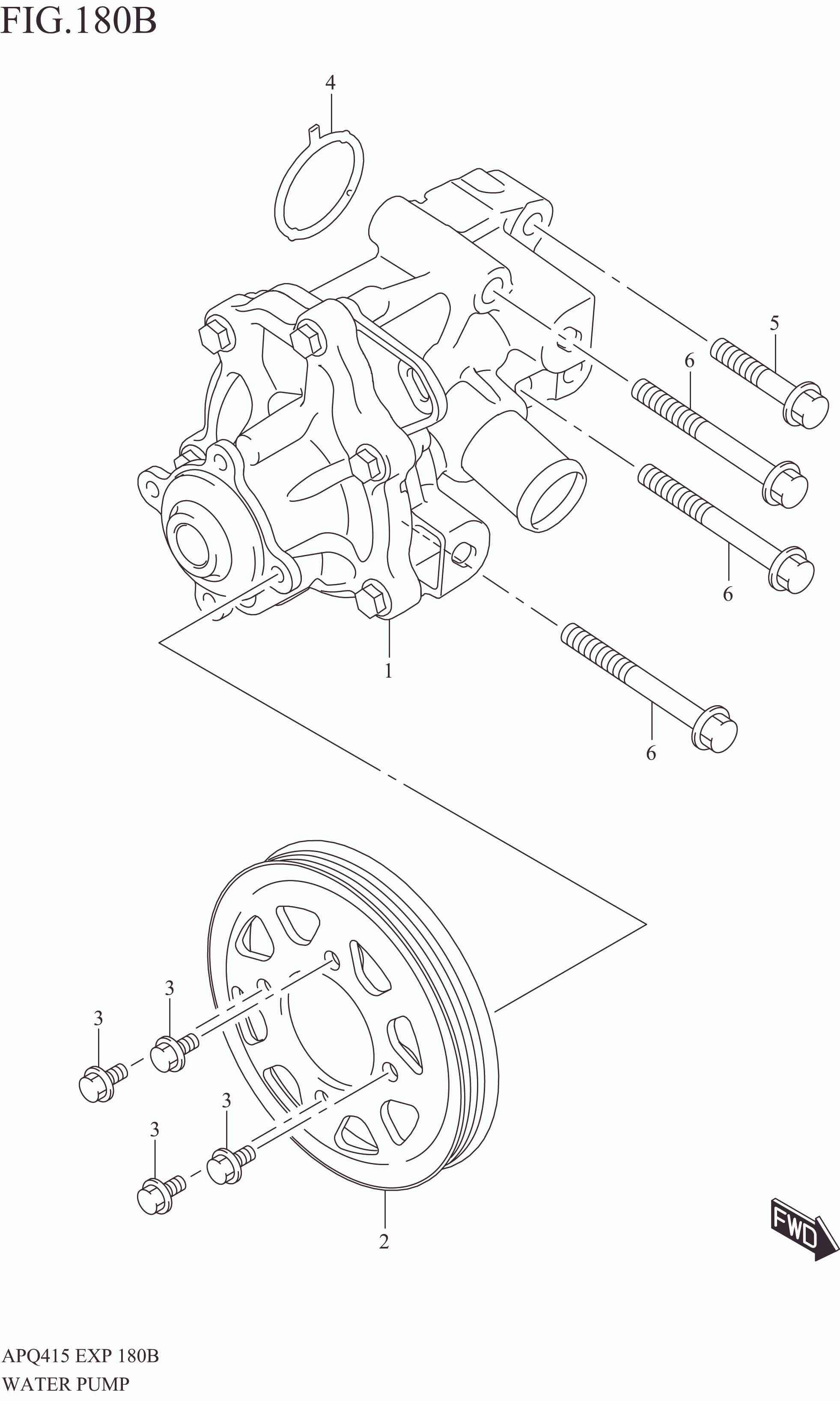 FIG.180B

4

5

6

6

1

6

3

3

3

3

2

FWD

APQ415 EXP 180B
WATER PUMP