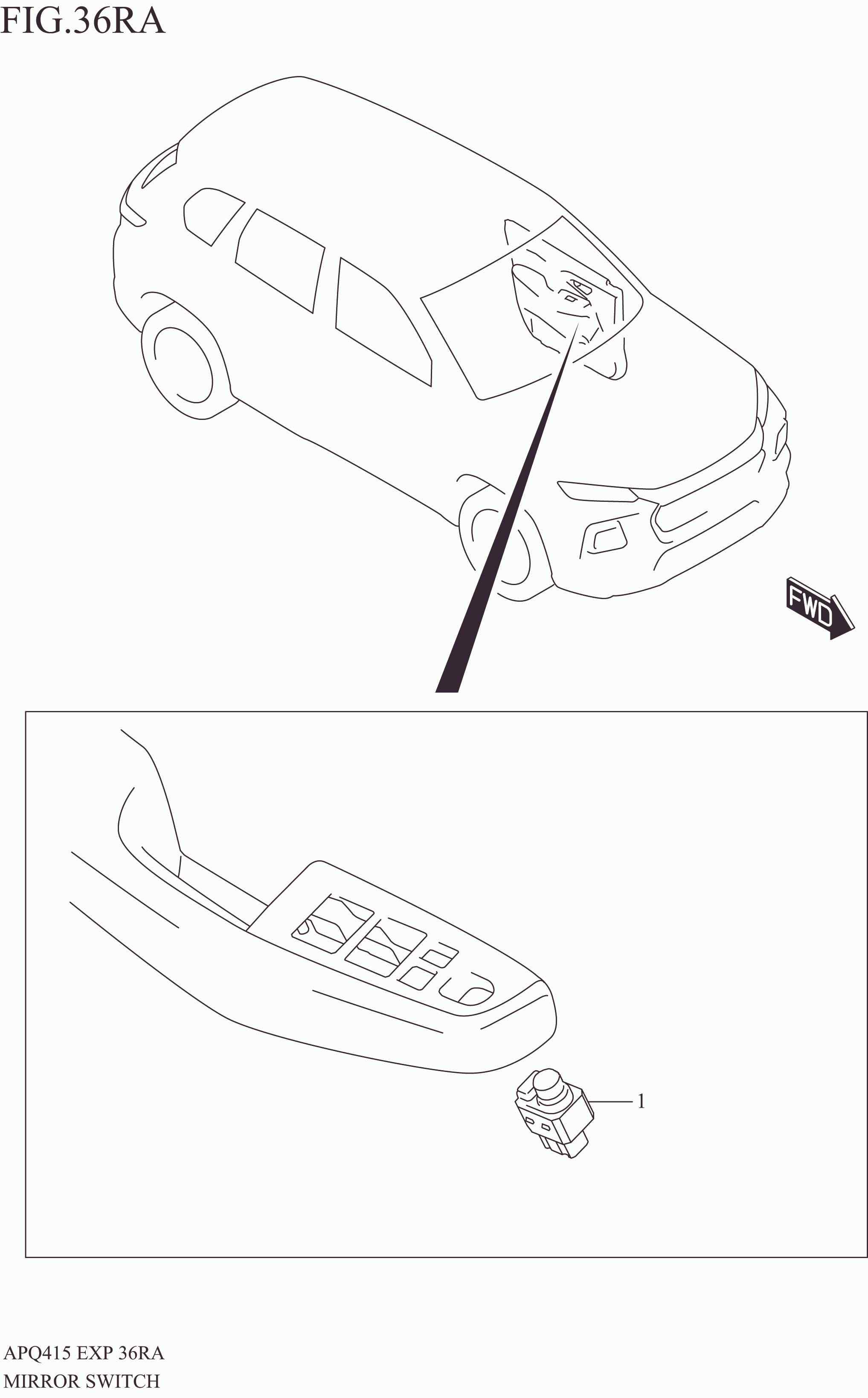 FIG.36RA

FWD

1

APQ415 EXP 36RA
MIRROR SWITCH