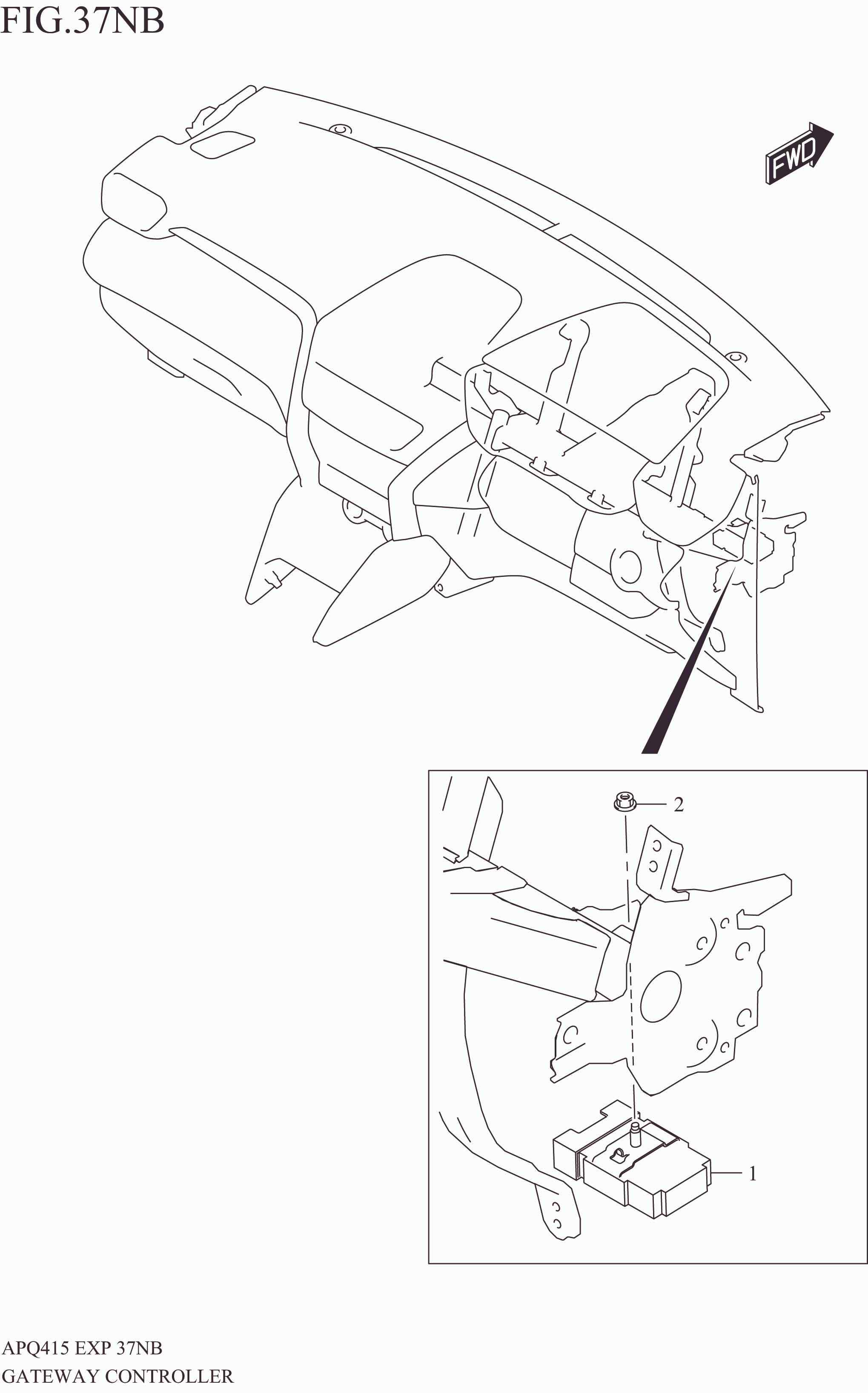 FIG.37NB

FWD

2

1

APQ415 EXP 37NB
GATEWAY CONTROLLER