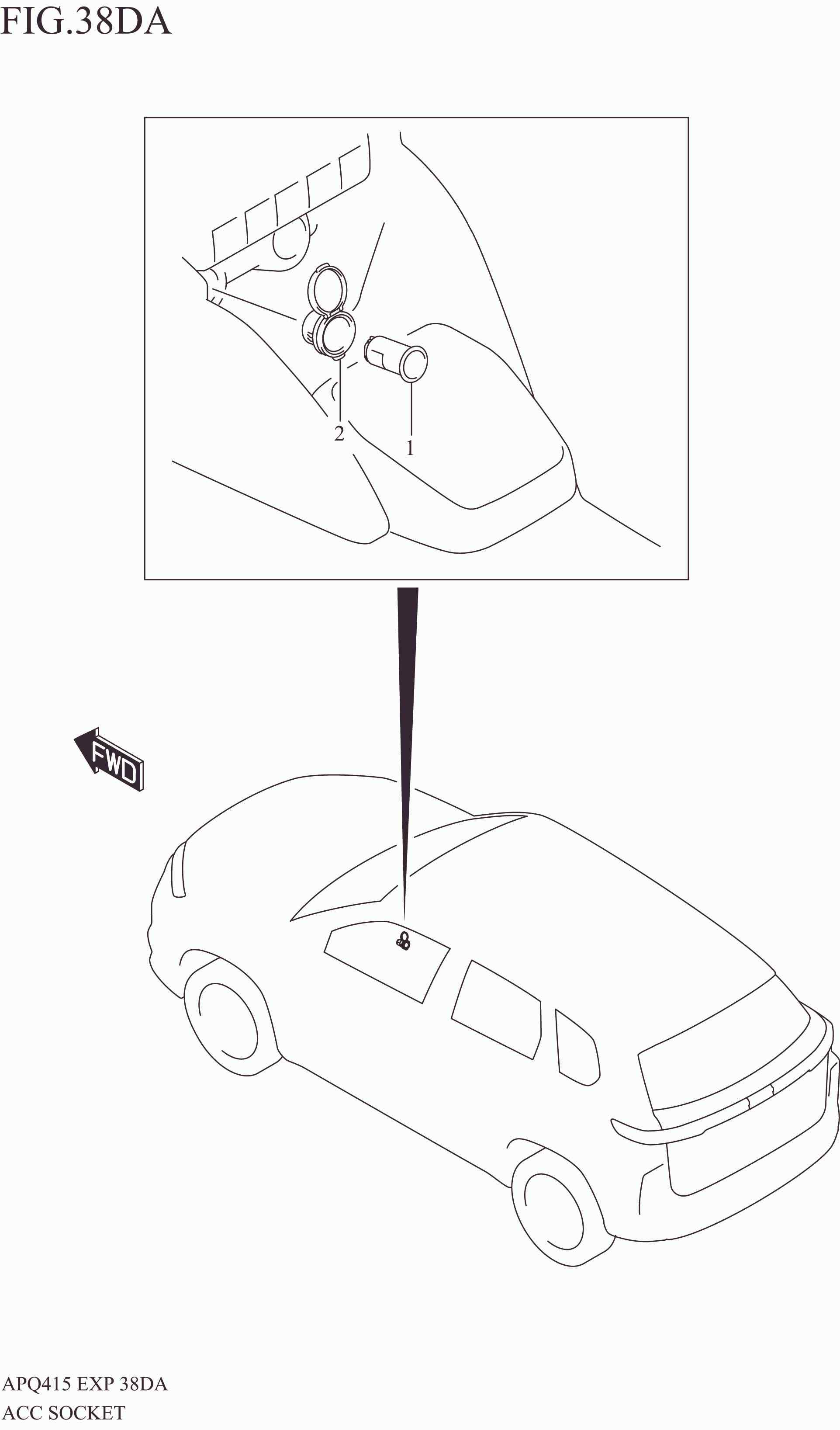 FIG.38DA

2

1

FWD

APQ415 EXP 38DA
ACC SOCKET