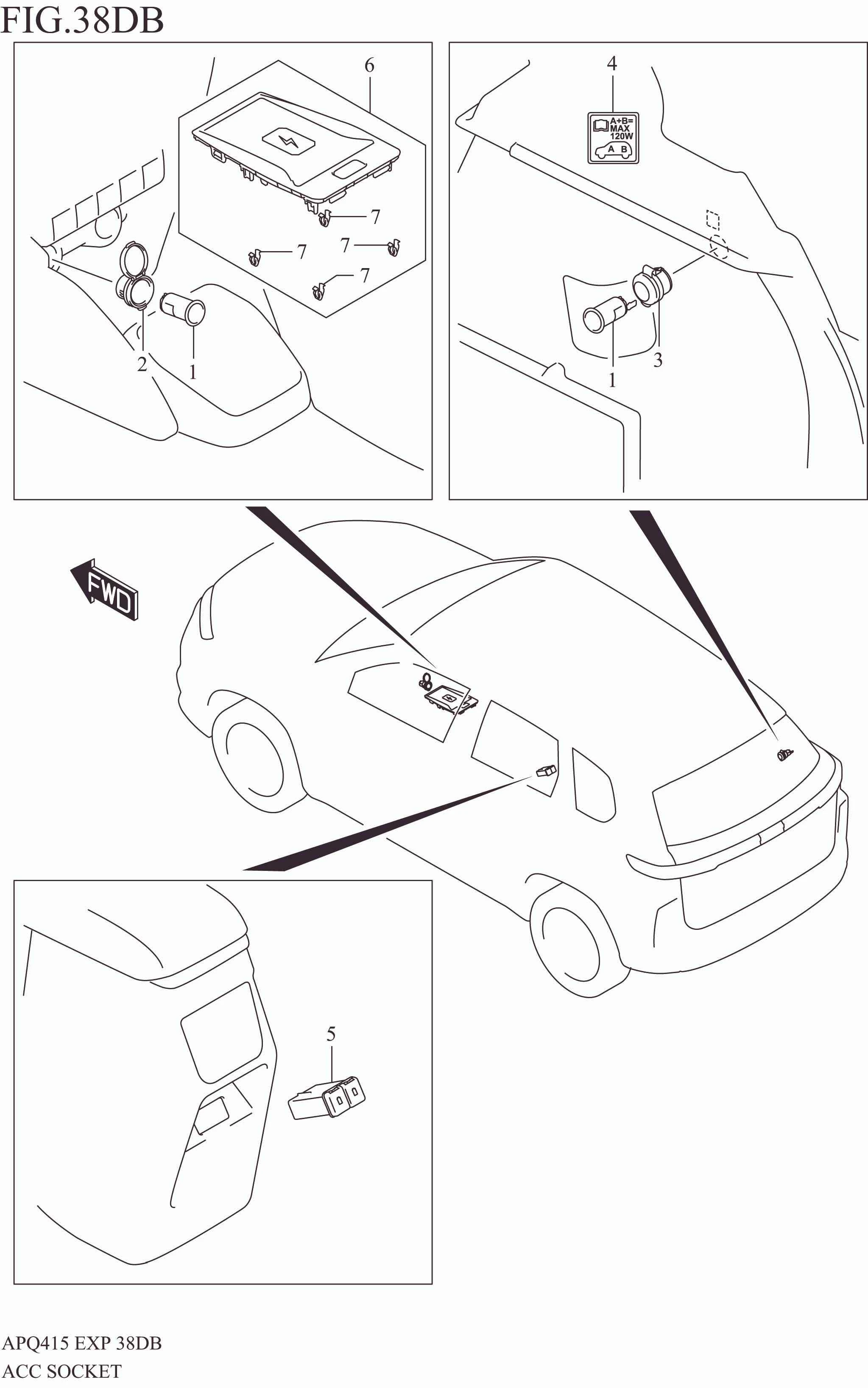 FIG.38DB

6
7
7
7
7
2
1

4
A+B=
MAX
120W
A B
1
3

FWD

5

APQ415 EXP 38DB
ACC SOCKET